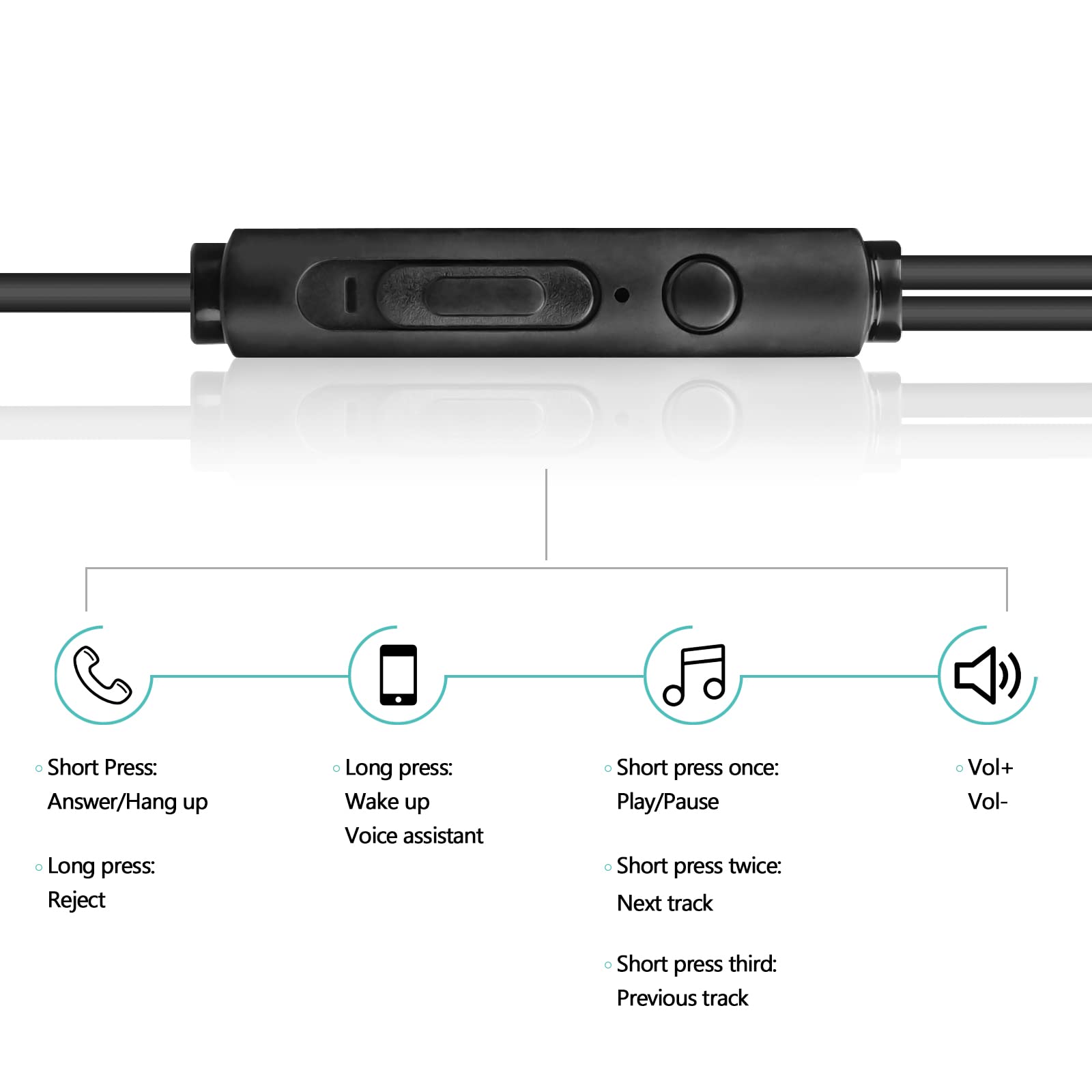 ◦ Short Press:
Answer/Hang up

◦ Long press:
Reject

◦ Long press:
Wake up
Voice assistant

◦ Short press once:
Play/Pause

◦ Short press twice:
Next track

◦ Short press third:
Previous track

◦ Vol+
Vol-