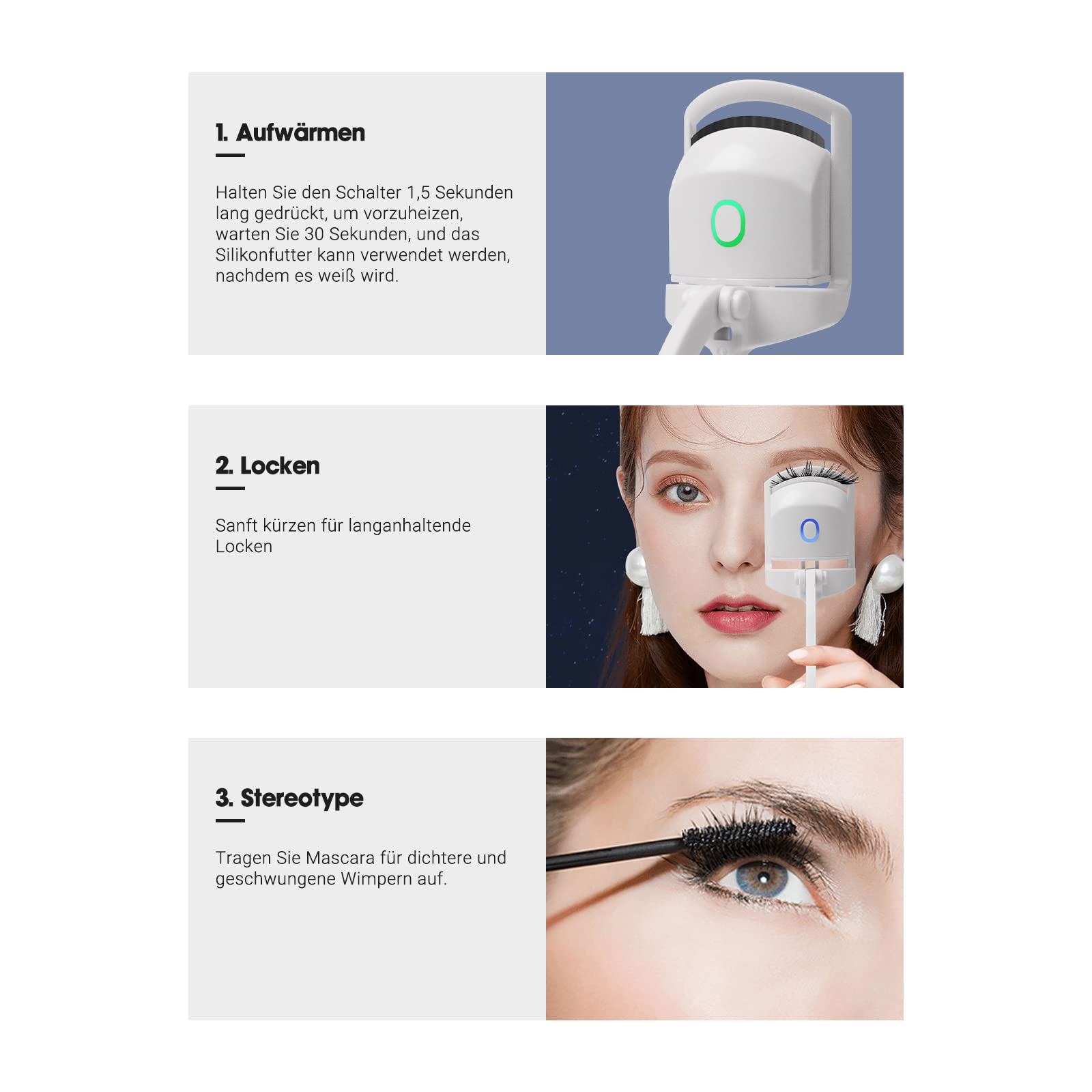 1. Aufwärmen

Halten Sie den Schalter 1,5 Sekunden lang gedrückt, um vorzuheizen, warten Sie 30 Sekunden, und das Silikonfutter kann verwendet werden, nachdem es weiß wird.

2. Locken

Sanft kürzen für langanhaltende Locken

3. Stereotype

Tragen Sie Mascara für dichtere und geschwungene Wimpern auf.