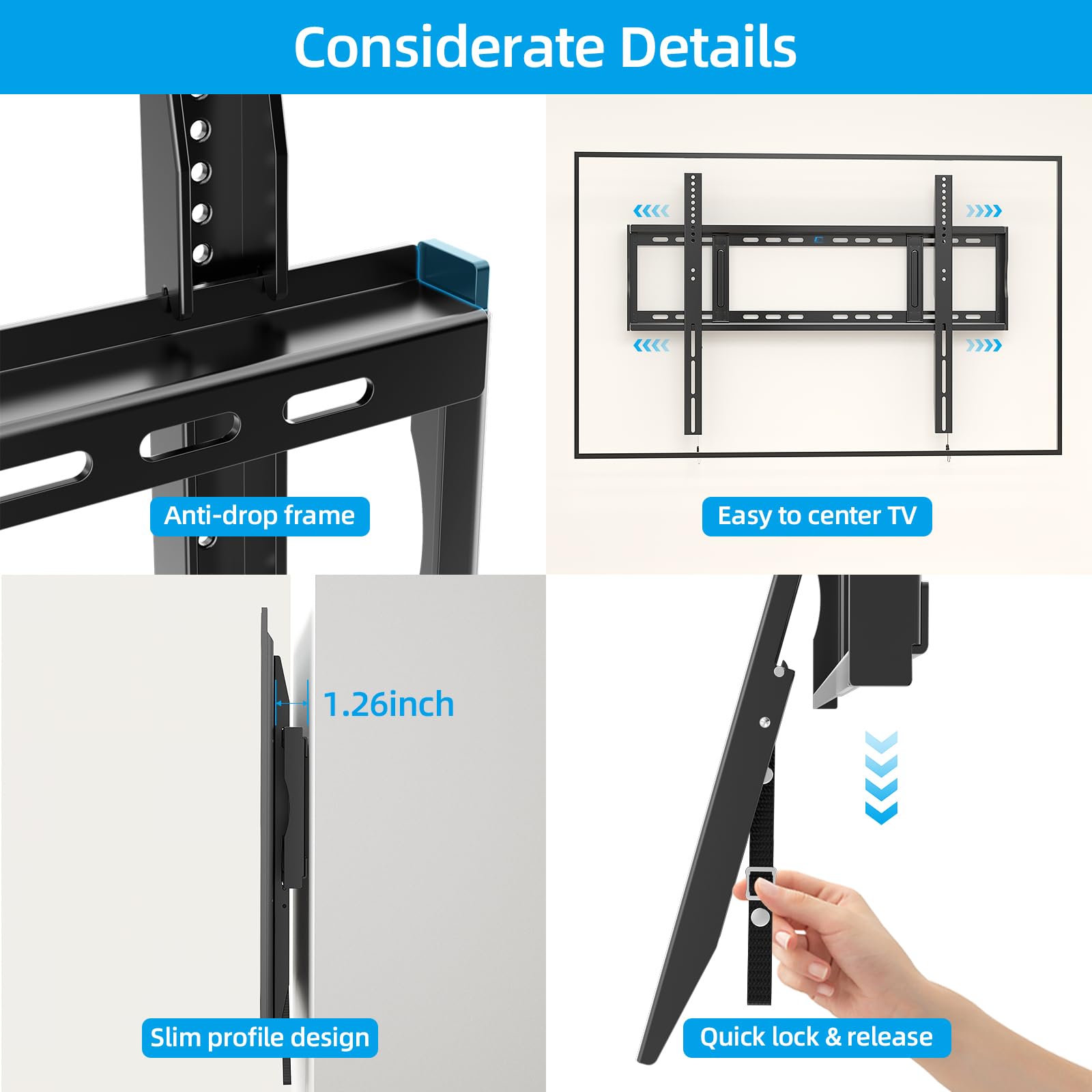 Considerate Details

Anti-drop frame

Easy to center TV

1.26inch

Slim profile design

Quick lock & release