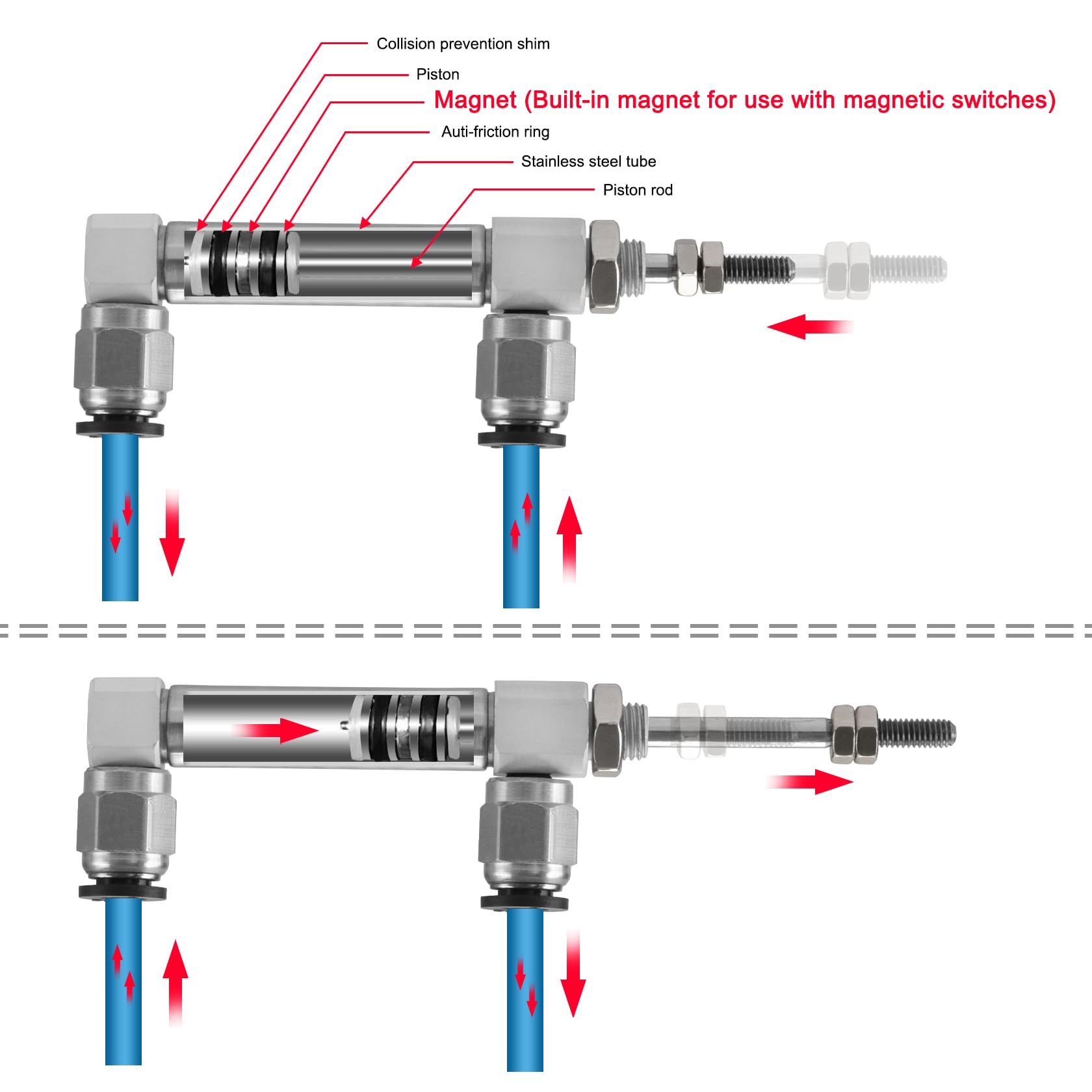 Collision prevention shim
Piston
Magnet (Built-in magnet for use with magnetic switches)
Auti-friction ring
Stainless steel tube
Piston rod