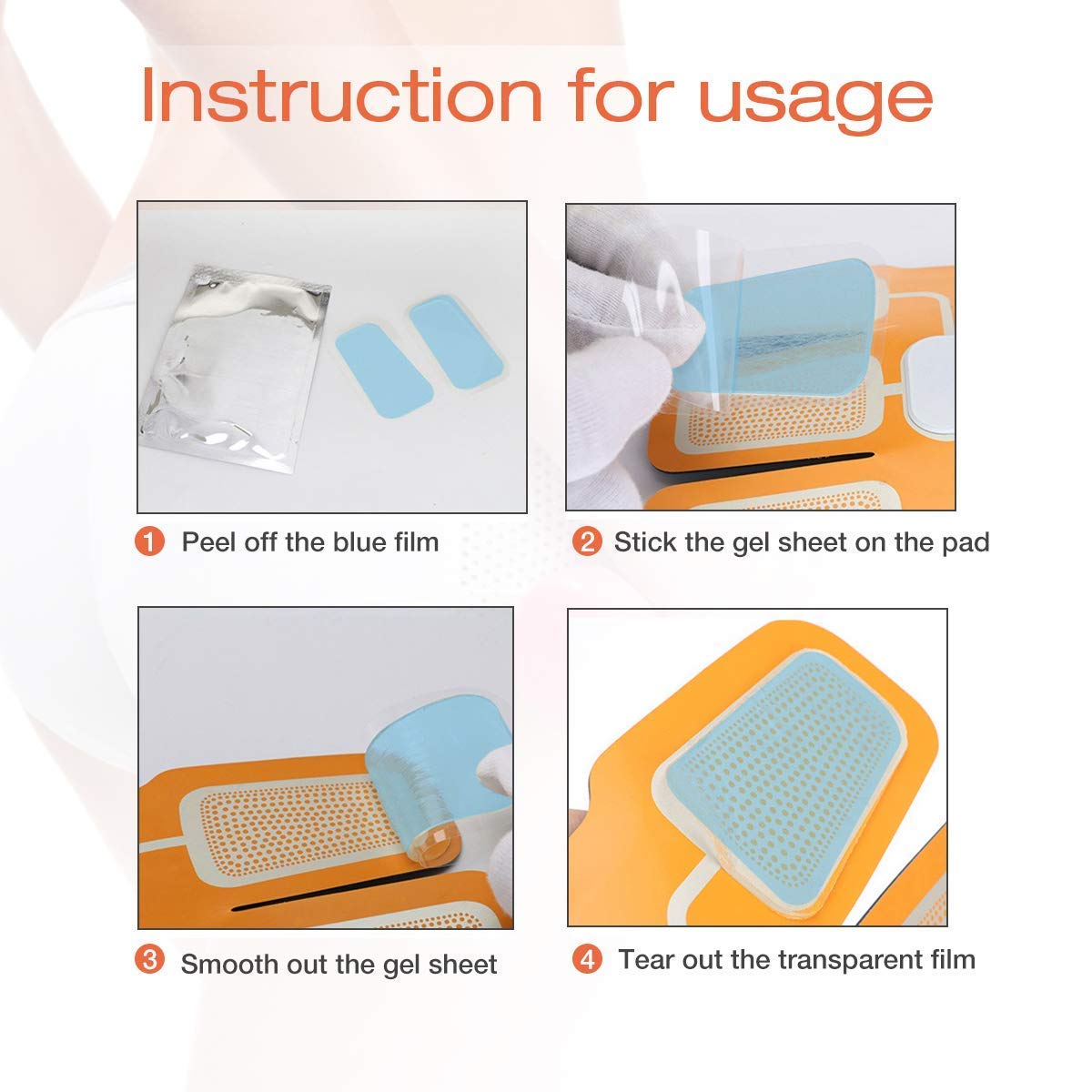 Instruction for usage

1 Peel off the blue film

2 Stick the gel sheet on the pad

3 Smooth out the gel sheet

4 Tear out the transparent film