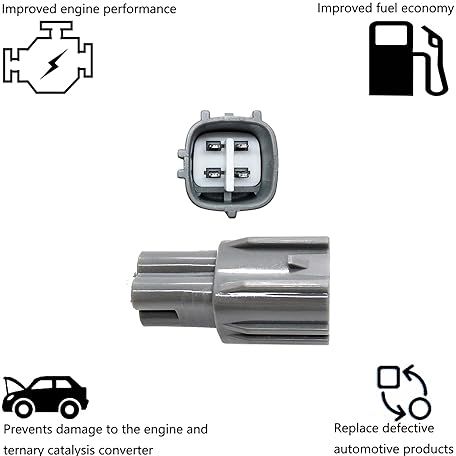 Improved engine performance

Improved fuel economy

Prevents damage to the engine and ternary catalysis converter

Replace defective automotive products