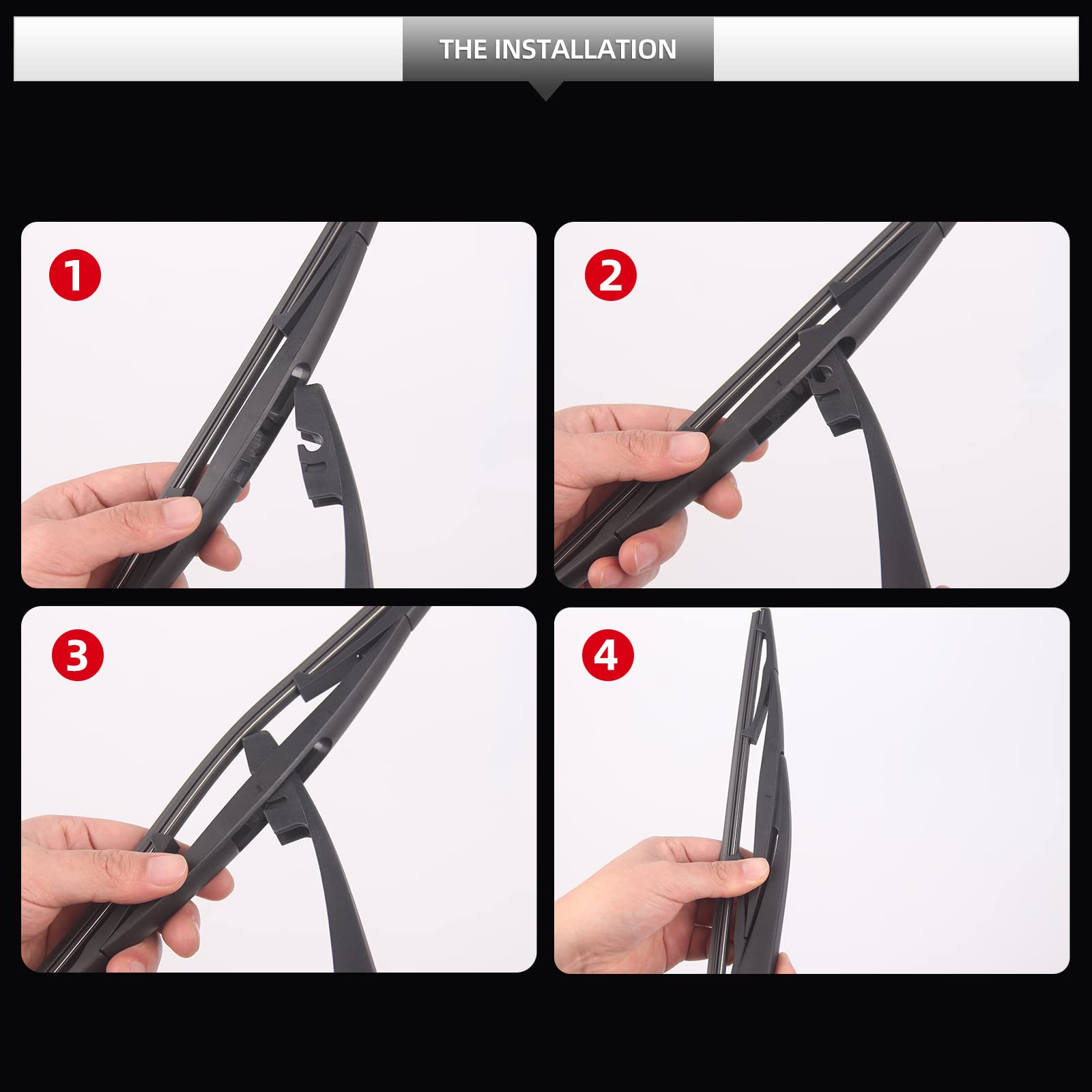 THE INSTALLATION

1

2

3

4