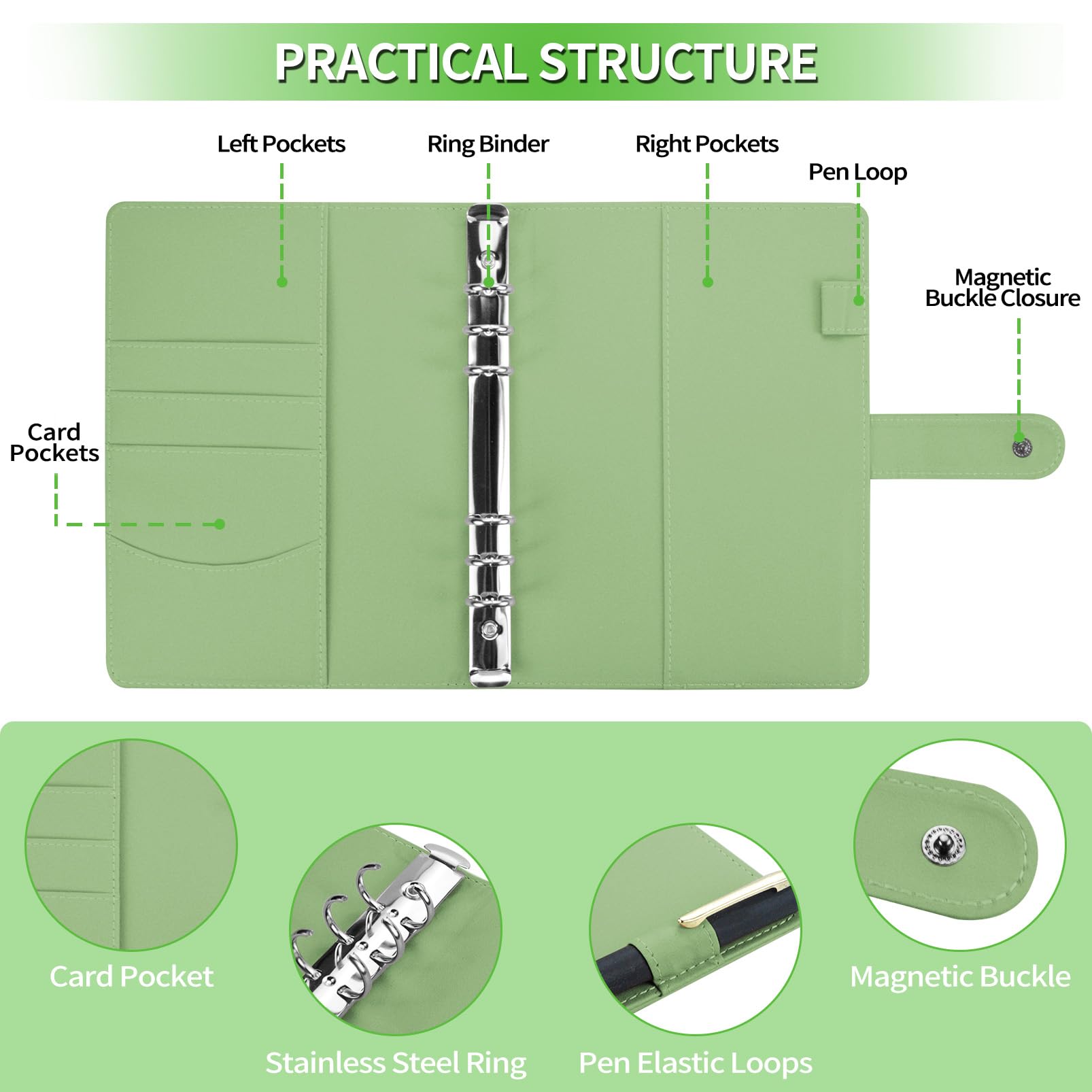 PRACTICAL STRUCTURE

Left Pockets

Ring Binder

Right Pockets

Pen Loop

Magnetic Buckle Closure

Card Pockets

Card Pocket

Stainless Steel Ring

Pen Elastic Loops

Magnetic Buckle