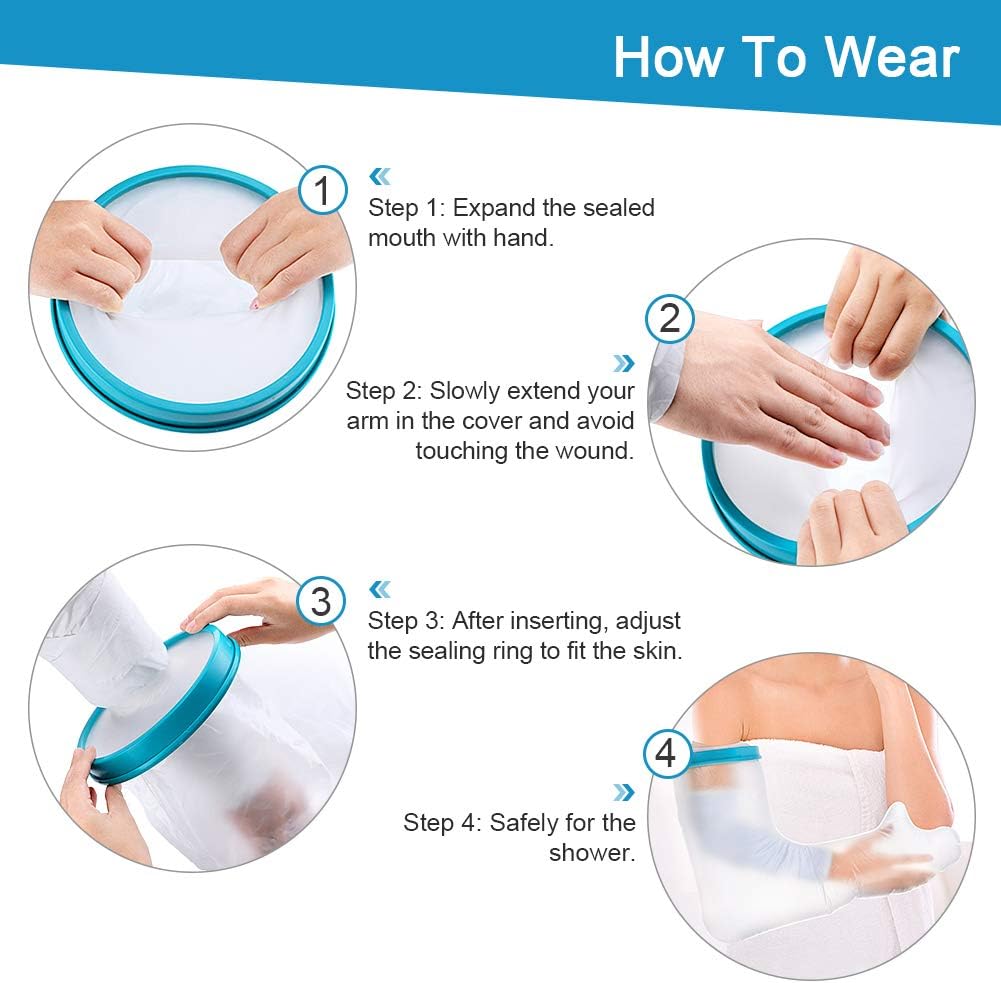 How To Wear

1

Step 1: Expand the sealed mouth with hand.

2

Step 2: Slowly extend your arm in the cover and avoid touching the wound.

3

Step 3: After inserting, adjust the sealing ring to fit the skin.

4

Step 4: Safely for the shower.