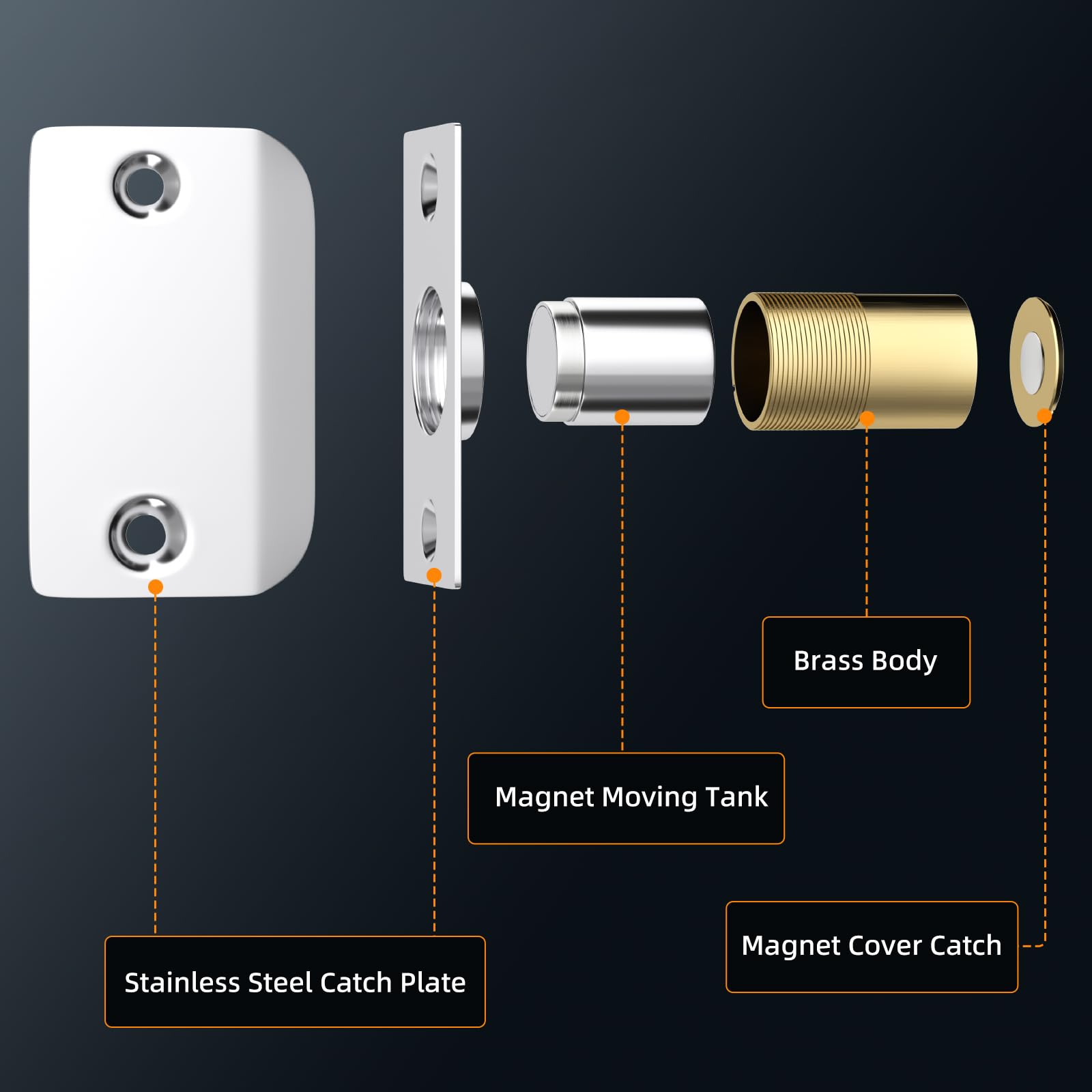 Brass Body

Magnet Moving Tank

Magnet Cover Catch

Stainless Steel Catch Plate