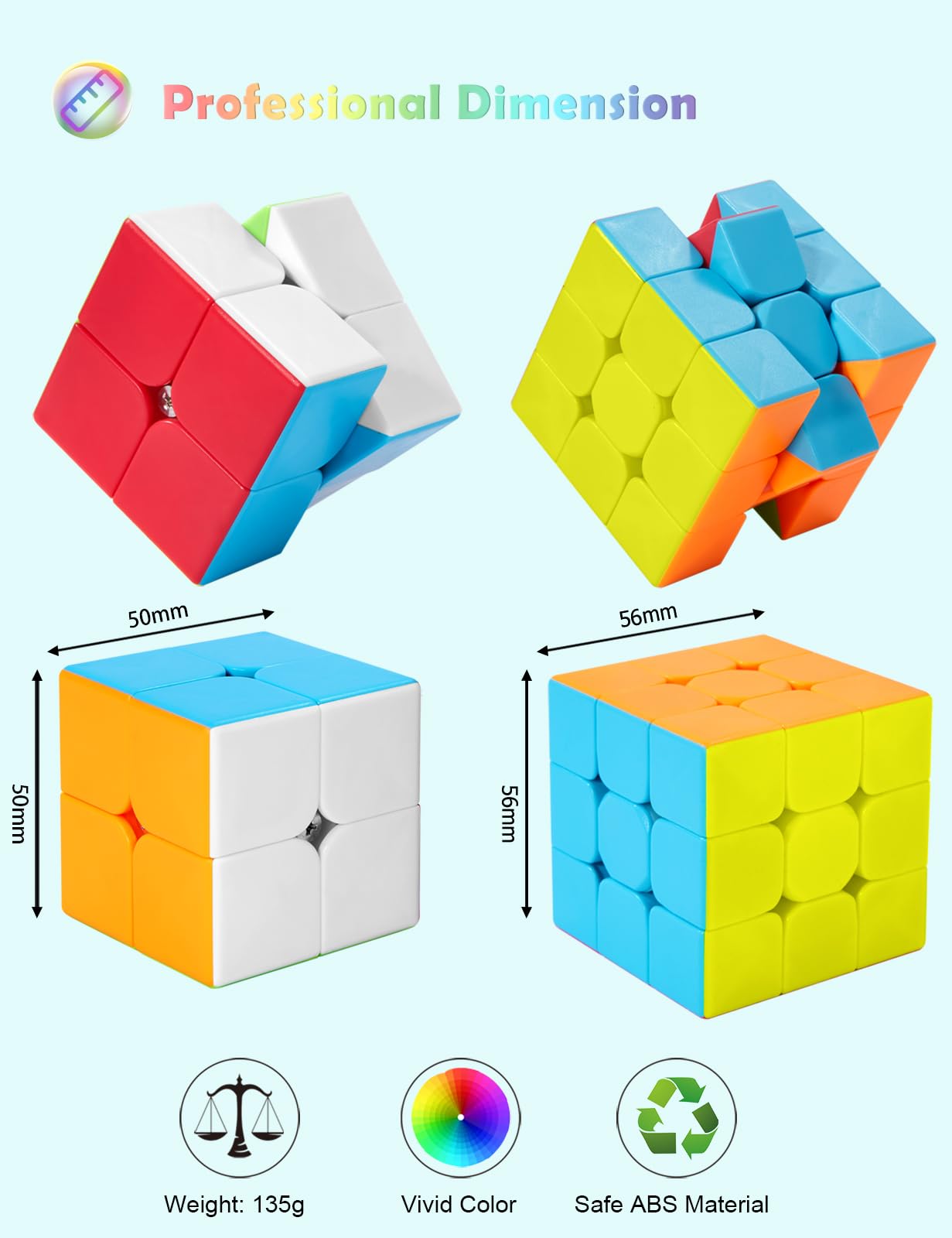 Professional Dimension

50mm

50mm

56mm

56mm

Weight: 135g

Vivid Color

Safe ABS Material