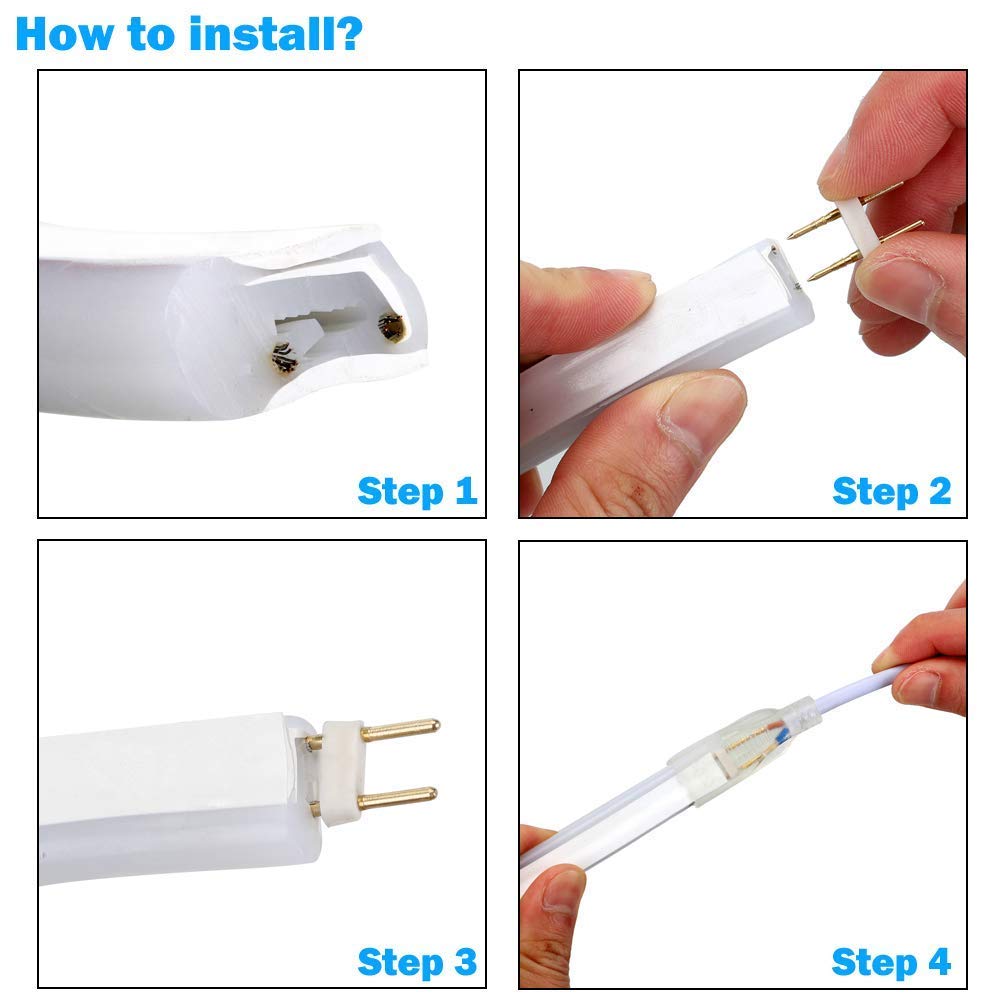 How to install?

Step 1

Step 2

Step 3

Step 4