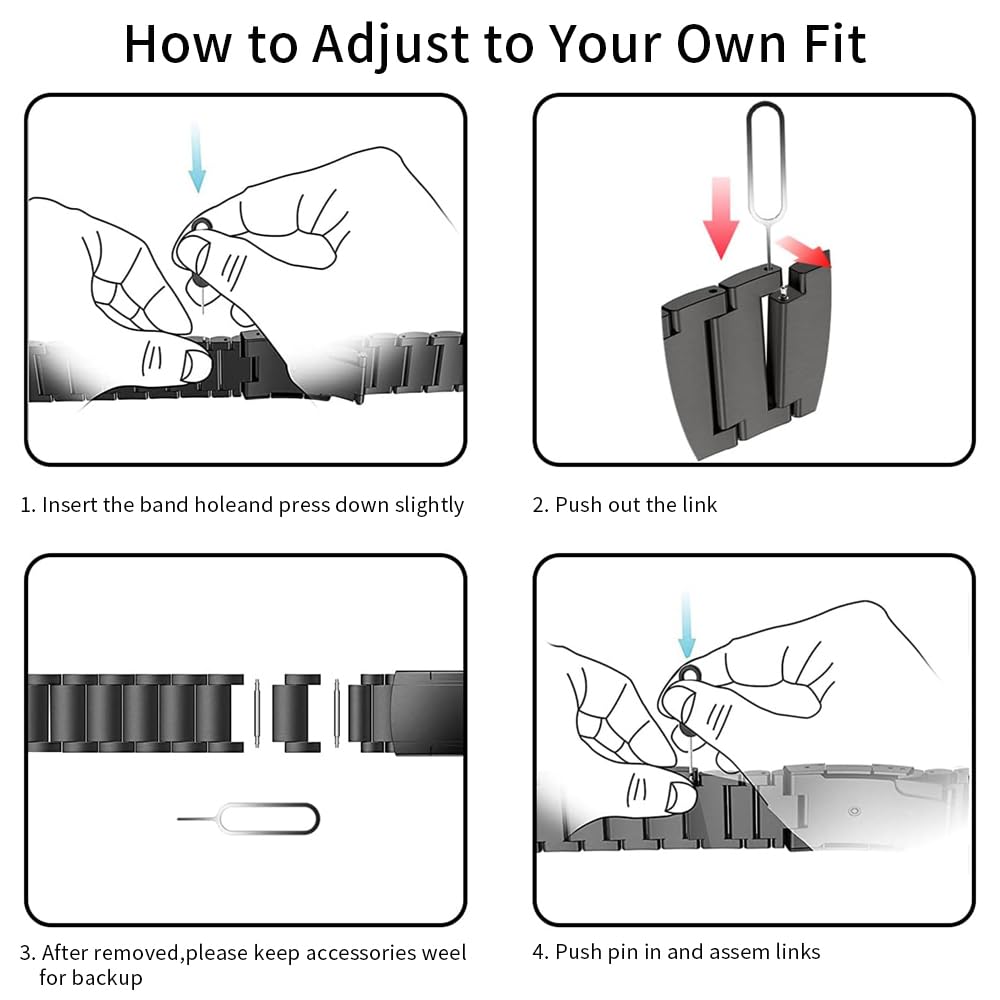 How to Adjust to Your Own Fit

1. Insert the band holeand press down slightly

2. Push out the link

3. After removed,please keep accessories weel for backup

4. Push pin in and assem links