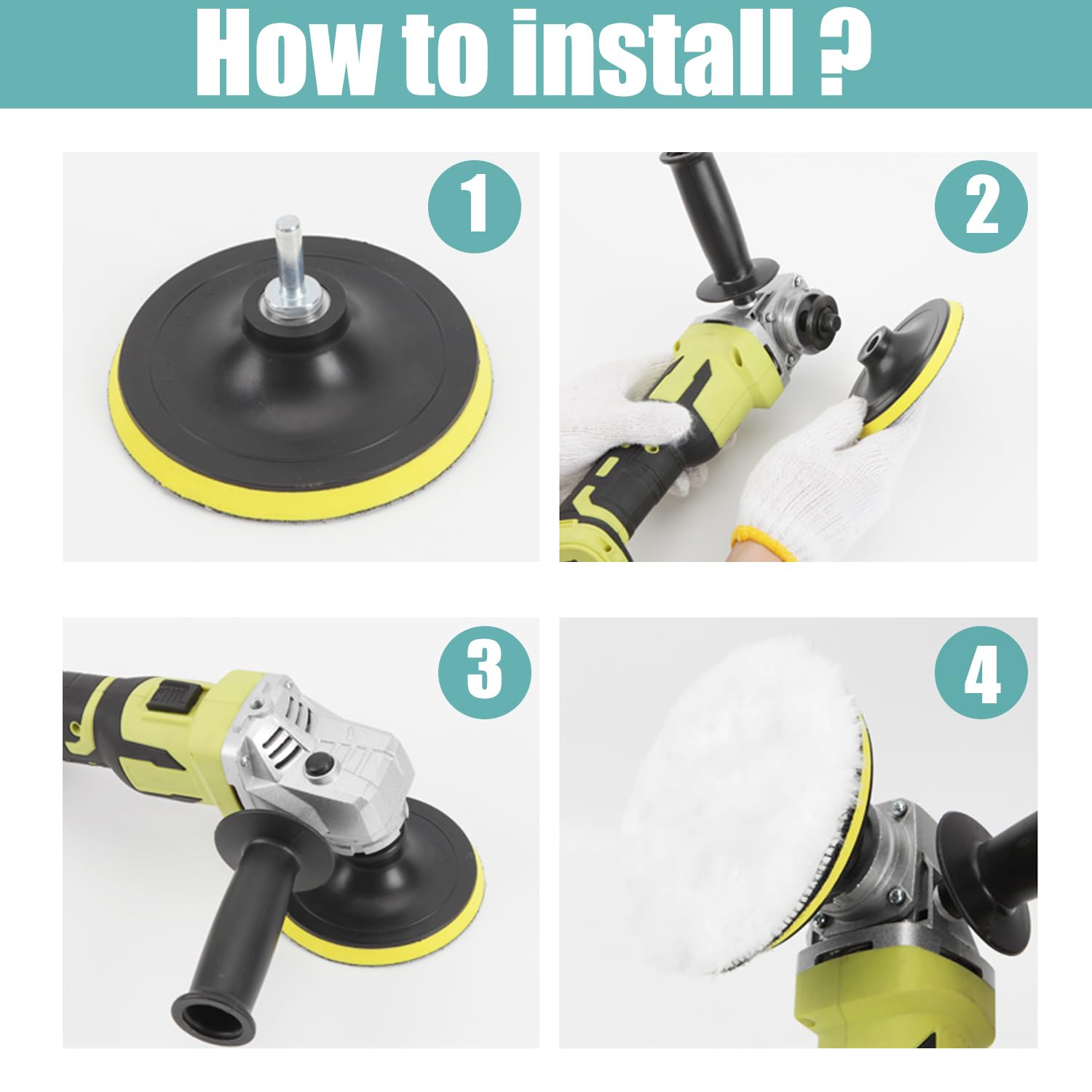 How to install ?

1

2

3

4