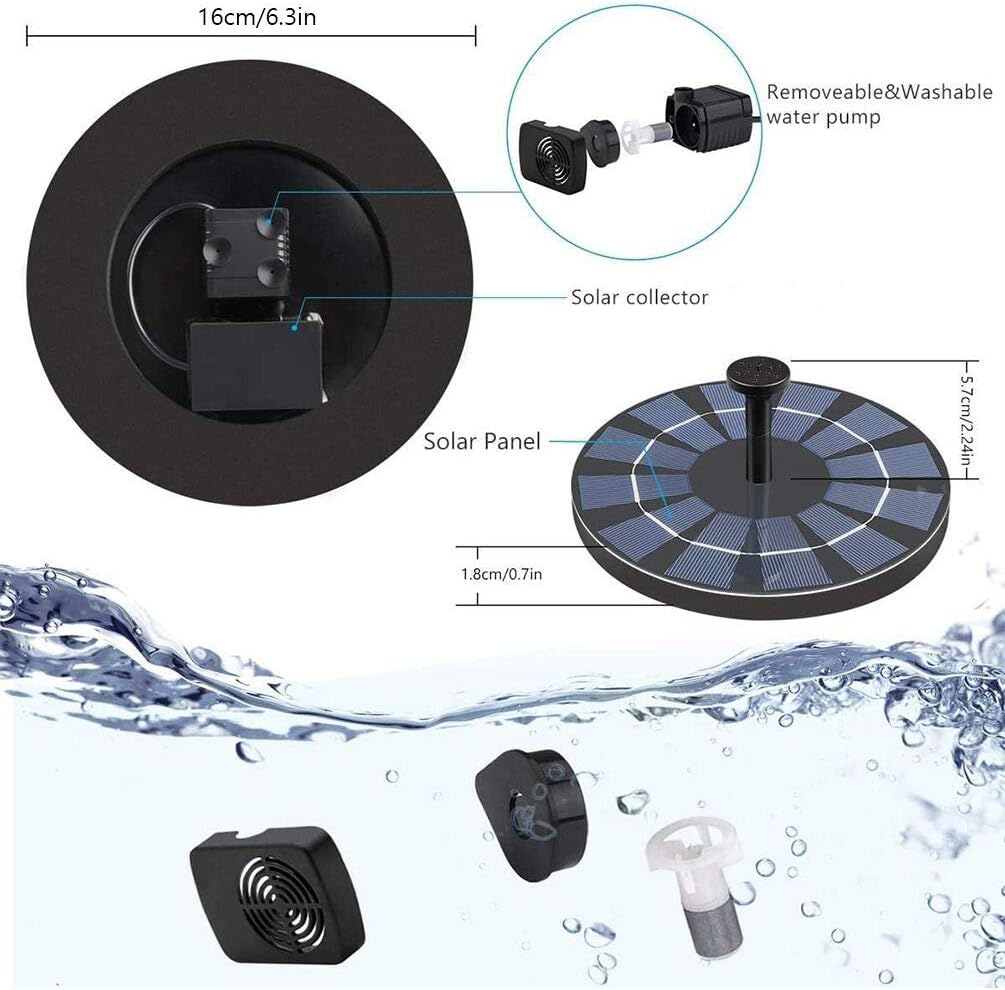 16cm/6.3in

Removeable&Washable water pump

Solar collector

Solar Panel

5.7cm/2.24in

1.8cm/0.7in