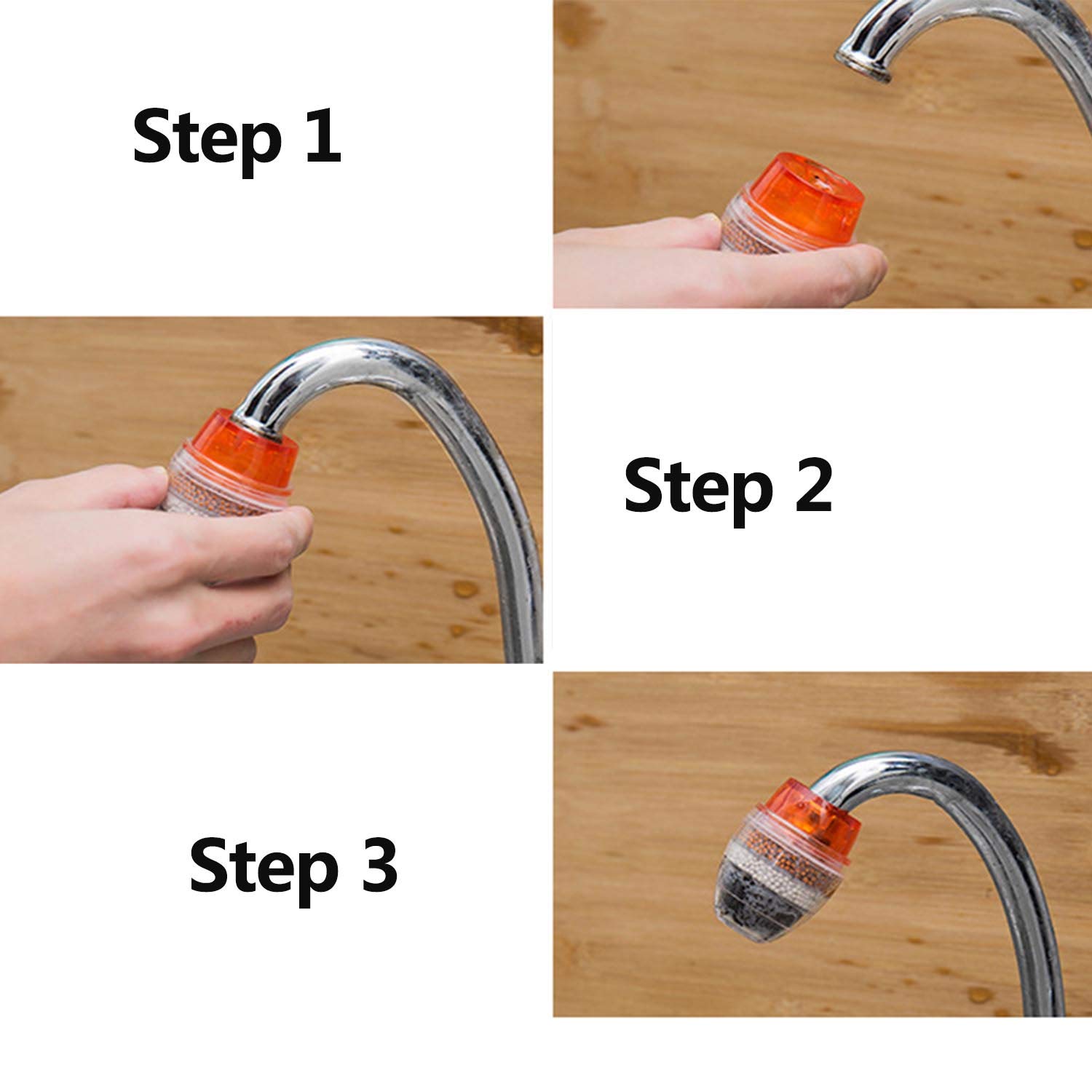 Step 1

Step 2

Step 3