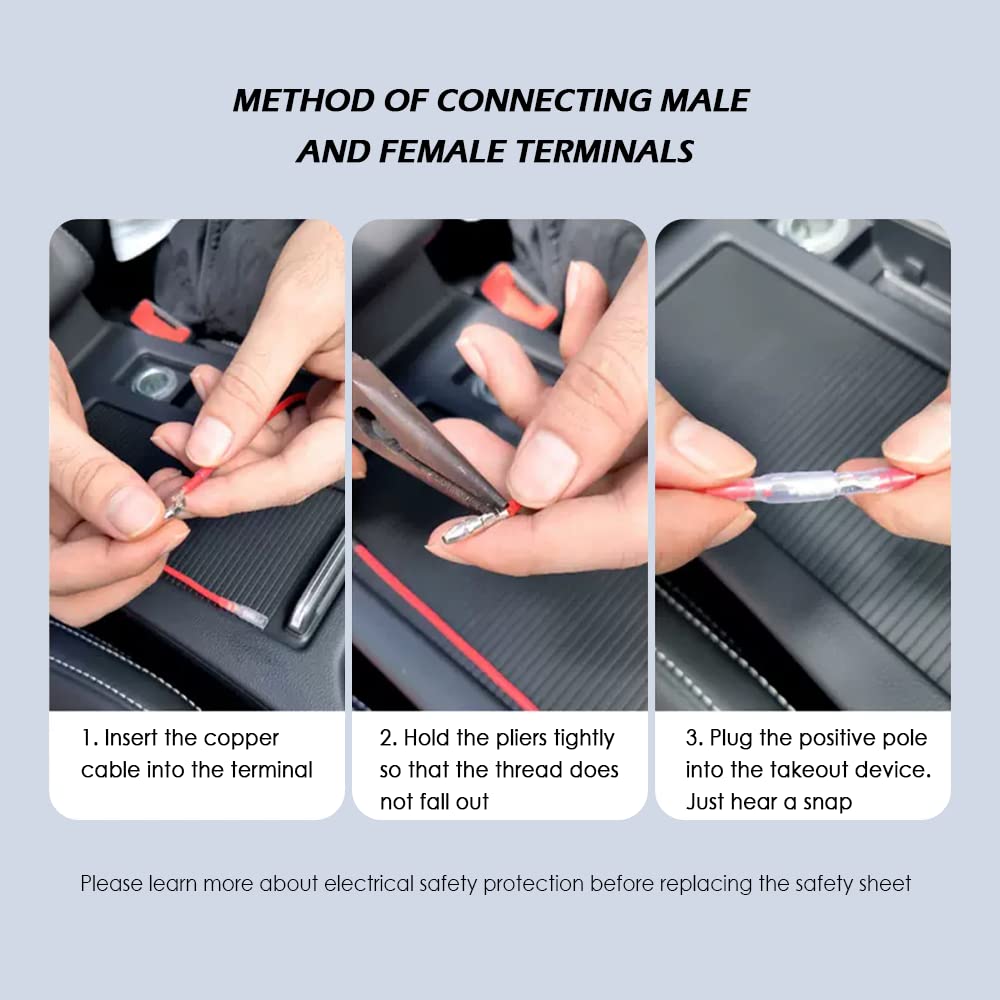 METHOD OF CONNECTING MALE AND FEMALE TERMINALS

1. Insert the copper cable into the terminal

2. Hold the pliers tightly so that the thread does not fall out

3. Plug the positive pole into the takeout device. Just hear a snap

Please learn more about electrical safety protection before replacing the safety sheet