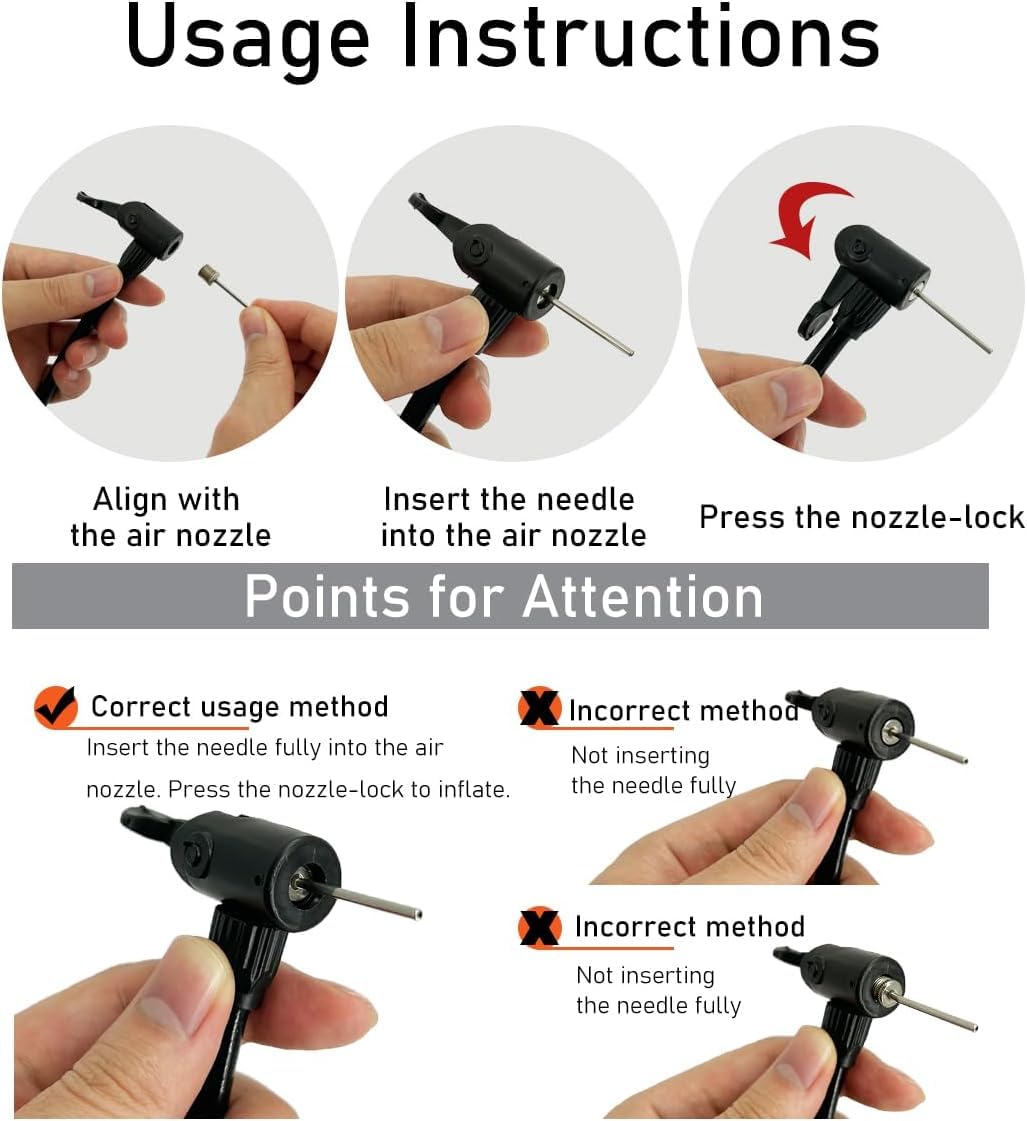 Usage Instructions

Align with the air nozzle

Insert the needle into the air nozzle

Press the nozzle-lock

Points for Attention

Correct usage method
Insert the needle fully into the air nozzle. Press the nozzle-lock to inflate.

Incorrect method
Not inserting the needle fully

Incorrect method
Not inserting the needle fully