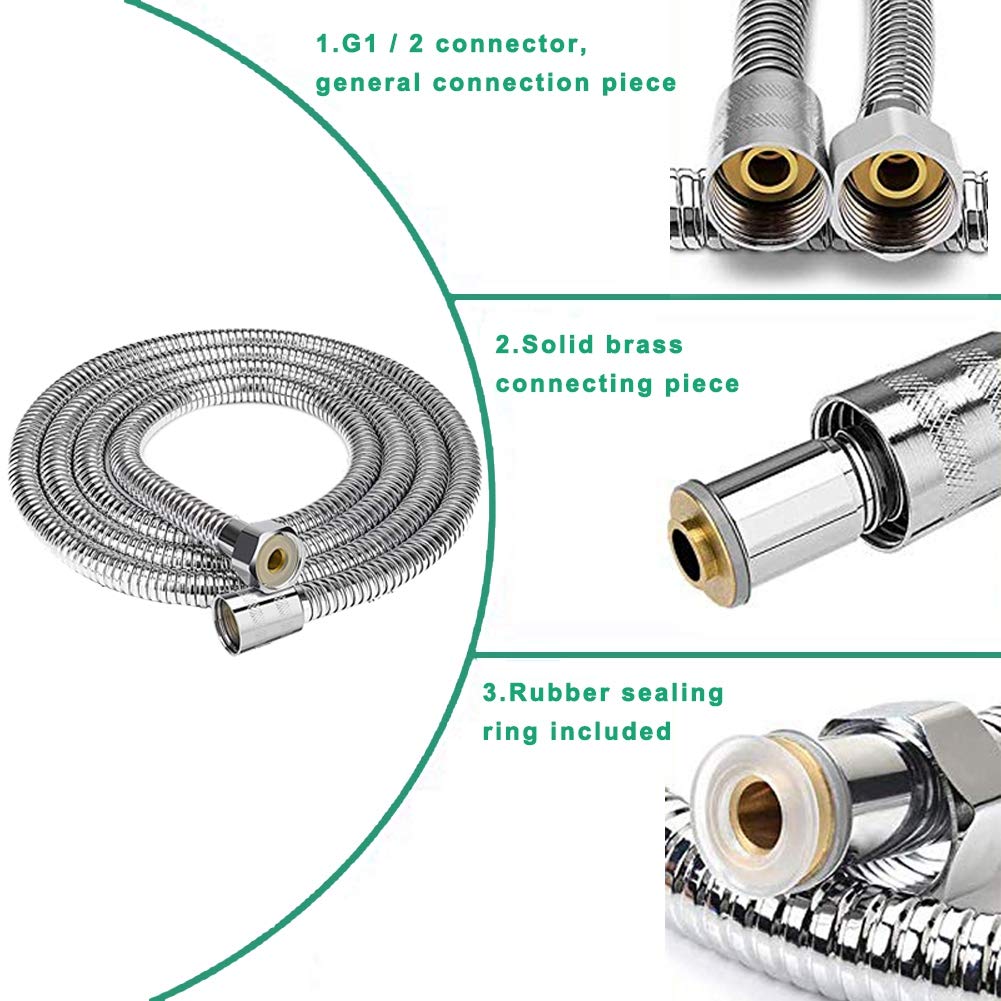 1.G1 / 2 connector, general connection piece

2.Solid brass connecting piece

3.Rubber sealing ring included