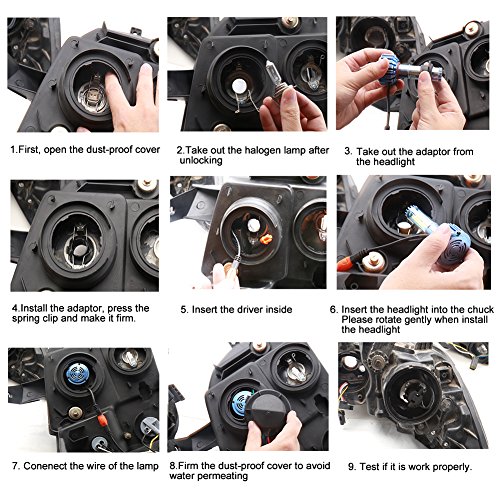 1.First, open the dust-proof cover

2.Take out the halogen lamp after unlocking

3. Take out the adaptor from the headlight

4.Install the adaptor, press the spring clip and make it firm.

5. Insert the driver inside

6. Insert the headlight into the chuck Please rotate gently when install the headlight

7. Conenect the wire of the lamp

8.Firm the dust-proof cover to avoid water permeating

9. Test if it is work properly.