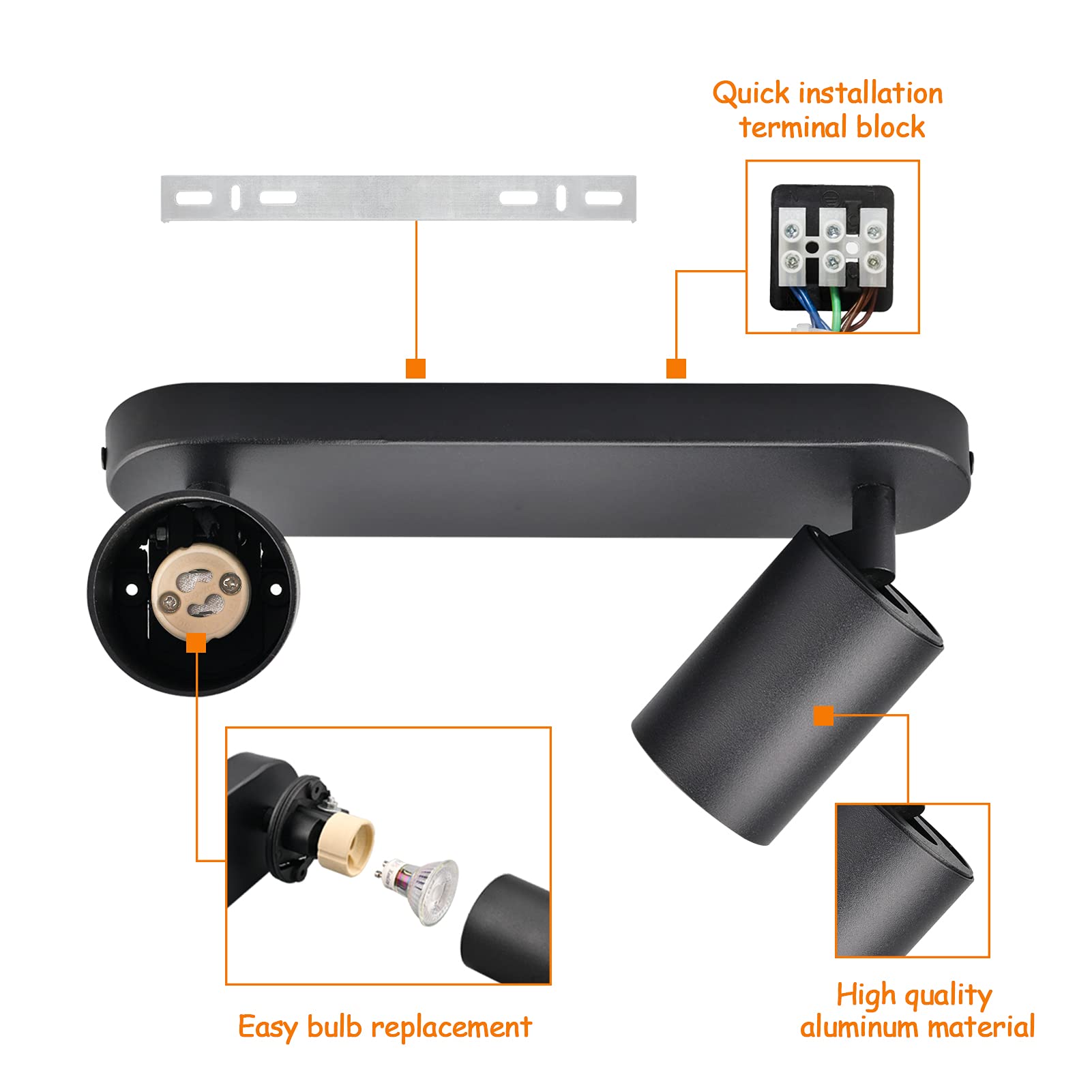 Quick installation terminal block

Easy bulb replacement

High quality aluminum material