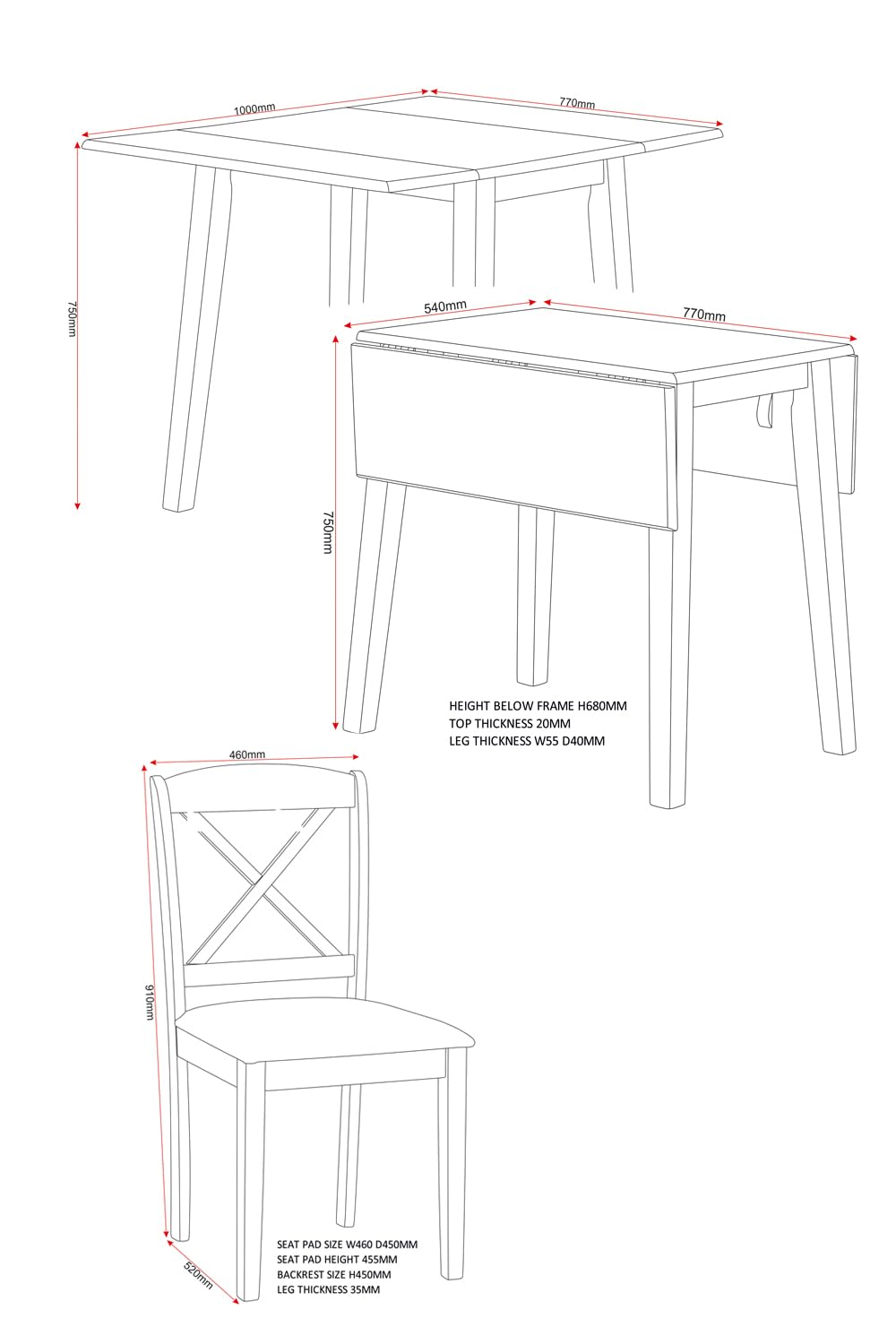 1000mm

770mm

750mm

540mm

770mm

750mm

HEIGHT BELOW FRAME H680MM
TOP THICKNESS 20MM
LEG THICKNESS W55 D40MM

460mm

910mm

520mm

SEAT PAD SIZE W460 D450MM
SEAT PAD HEIGHT 455MM
BACKREST SIZE H450MM
LEG THICKNESS 35MM