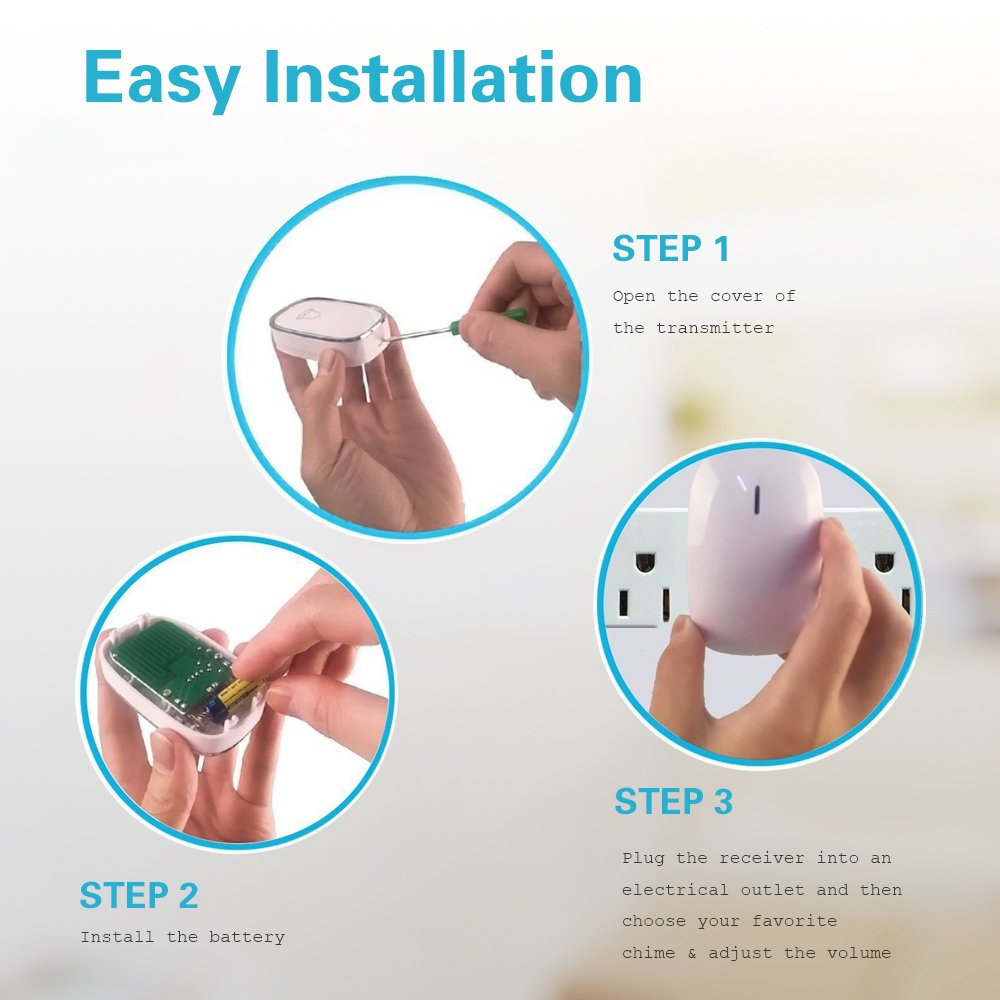 Easy Installation

STEP 1

Open the cover of the transmitter

STEP 2

Install the battery

STEP 3

Plug the receiver into an electrical outlet and then choose your favorite chime & adjust the volume