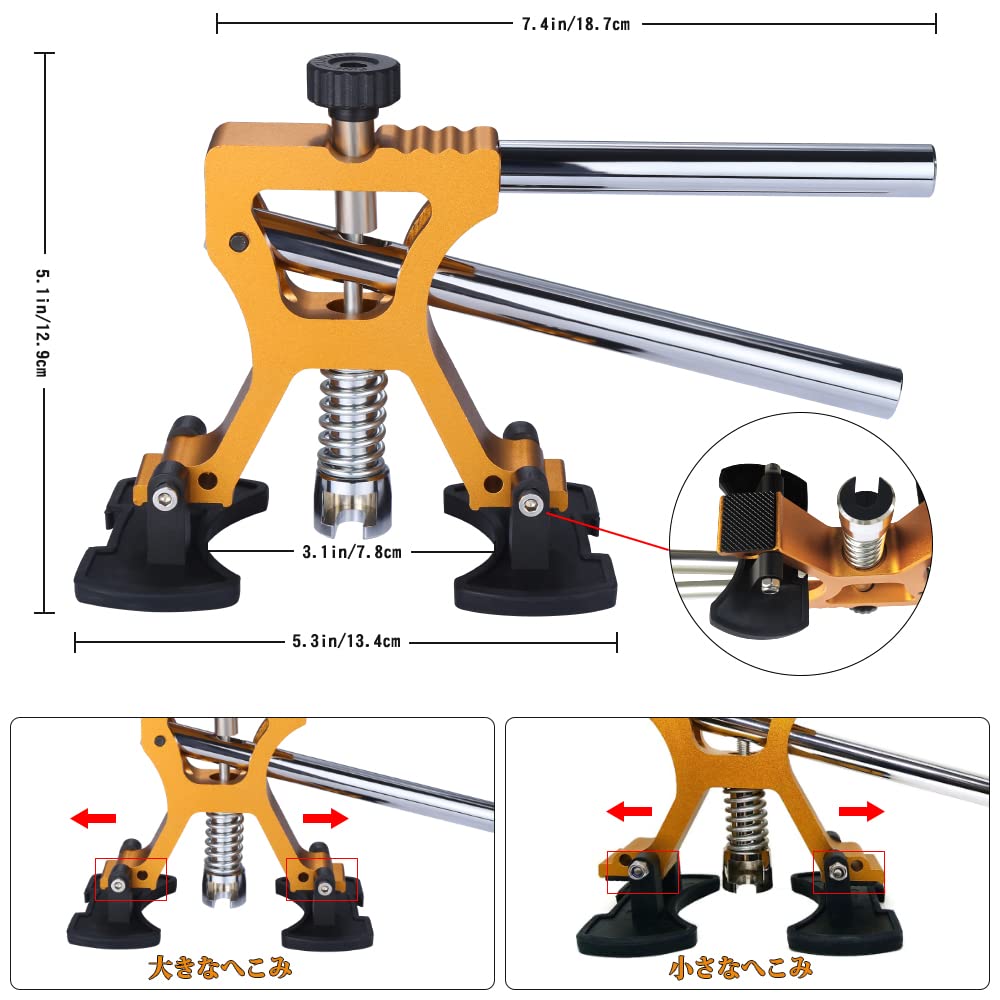 7.4in/18.7cm

5.1in/12.9cm

3.1in/7.8cm

5.3in/13.4cm

大きなへこみ

小さなへこみ