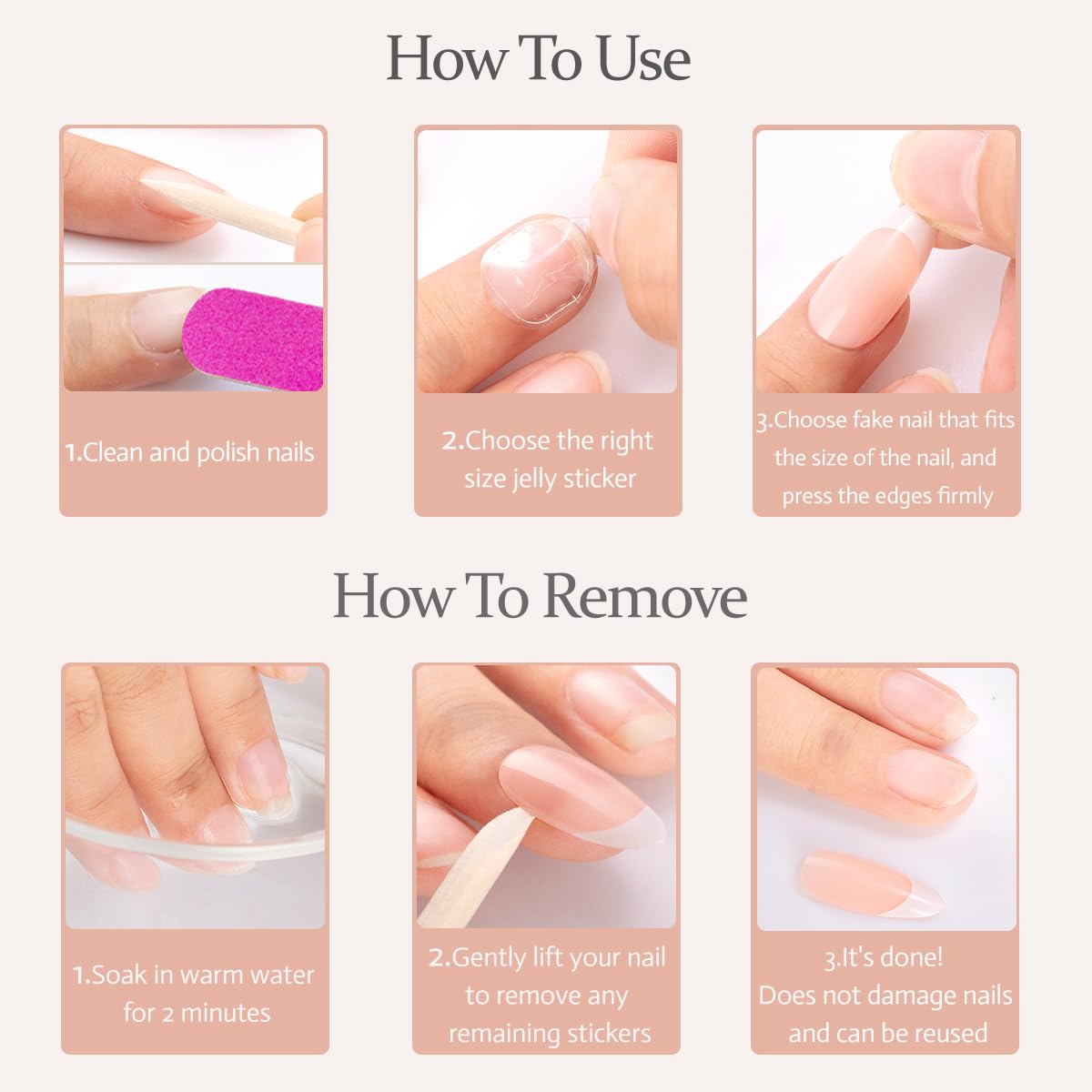 How To Use

1.Clean and polish nails

2.Choose the right size jelly sticker

3.Choose fake nail that fits the size of the nail, and press the edges firmly

How To Remove

1.Soak in warm water for 2 minutes

2.Gently lift your nail to remove any remaining stickers

3.It's done! Does not damage nails and can be reused