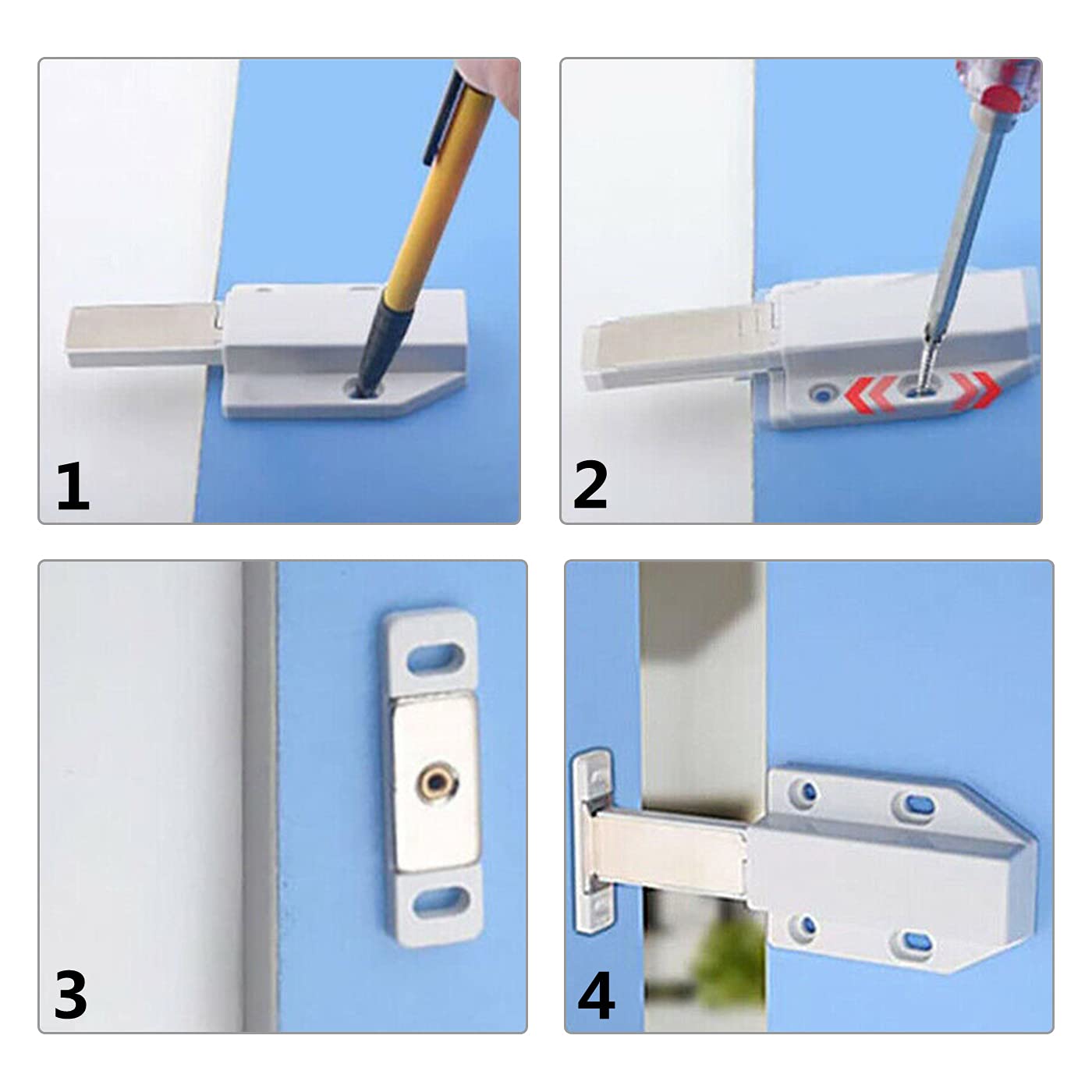 1

2

3

4