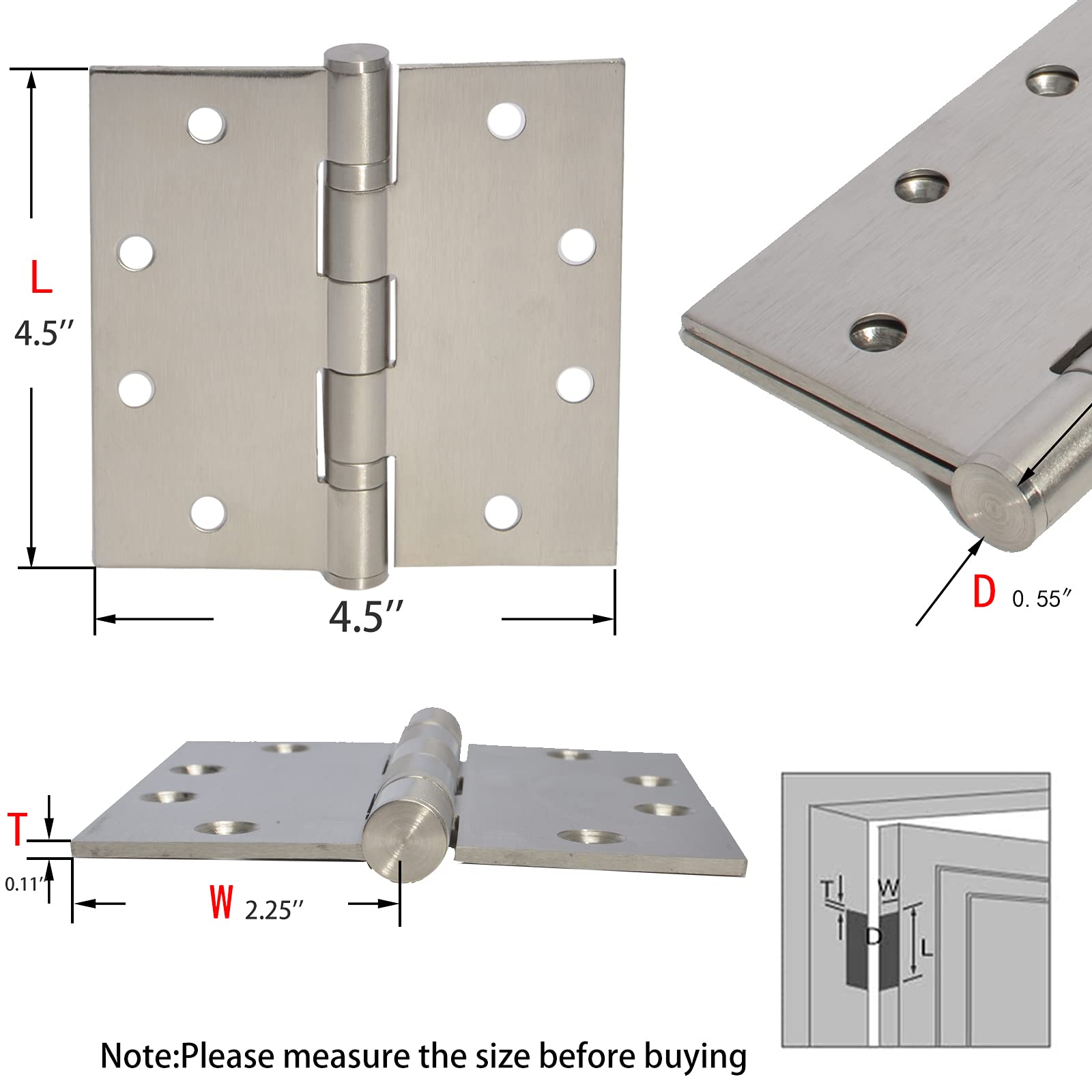 L
4.5″

4.5″

D 0. 55″

T
0.11″

W 2.25″

T
W
D
L

Note:Please measure the size before buying