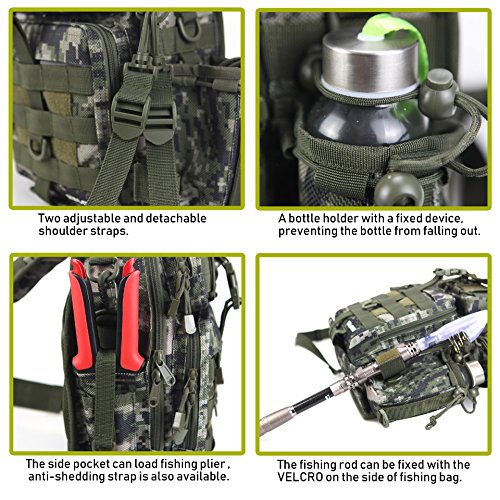 Two adjustable and detachable shoulder straps.

A bottle holder with a fixed device, preventing the bottle from falling out.

The side pocket can load fishing plier , anti-shedding strap is also available.

The fishing rod can be fixed with the VELCRO on the side of fishing bag.