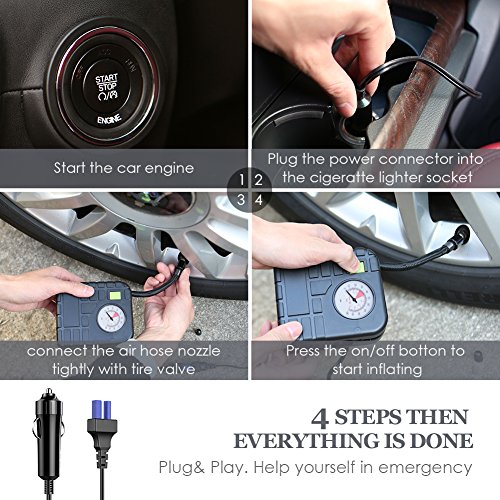 START
STOP
ENGINE

Start the car engine

Plug the power connector into the cigeratte lighter socket

1 2
3 4

connect the air hose nozzle tightly with tire valve

Press the on/off botton to start inflating

4 STEPS THEN
EVERYTHING IS DONE

Plug& Play. Help yourself in emergency