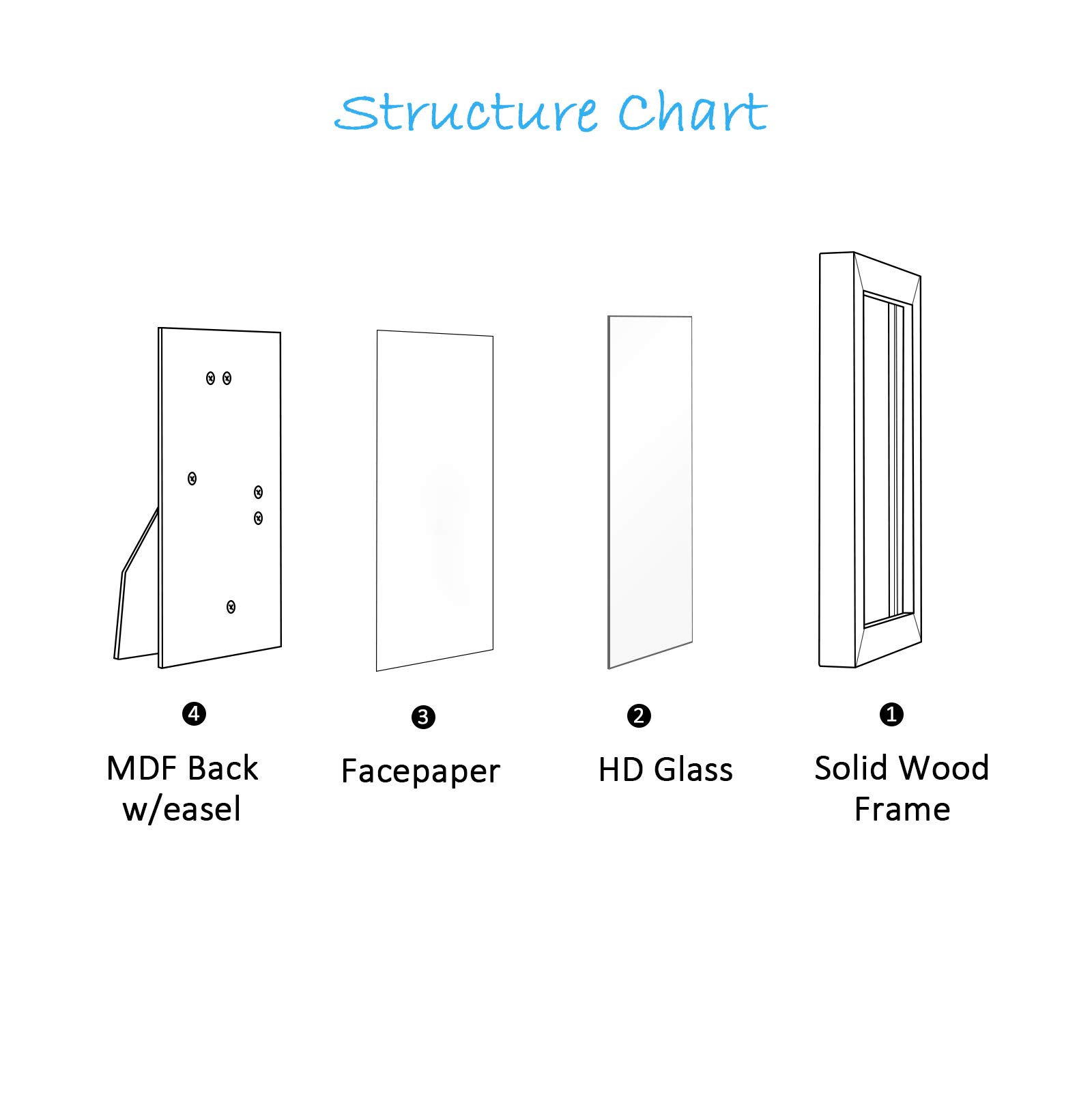 Structure Chart

❹
MDF Back w/easel

❸
Facepaper

❷
HD Glass

❶
Solid Wood Frame