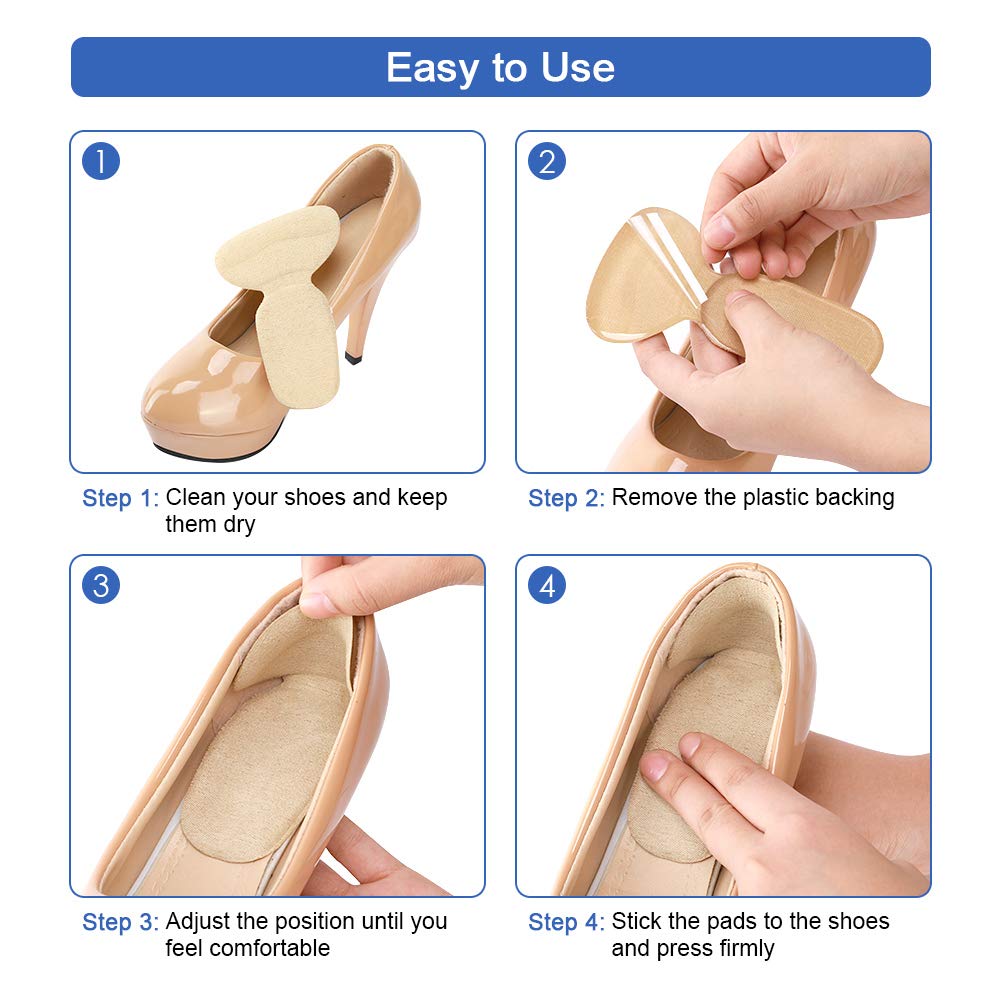 Easy to Use

1

Step 1: Clean your shoes and keep them dry

2

Step 2: Remove the plastic backing

3

Step 3: Adjust the position until you feel comfortable

4

Step 4: Stick the pads to the shoes and press firmly