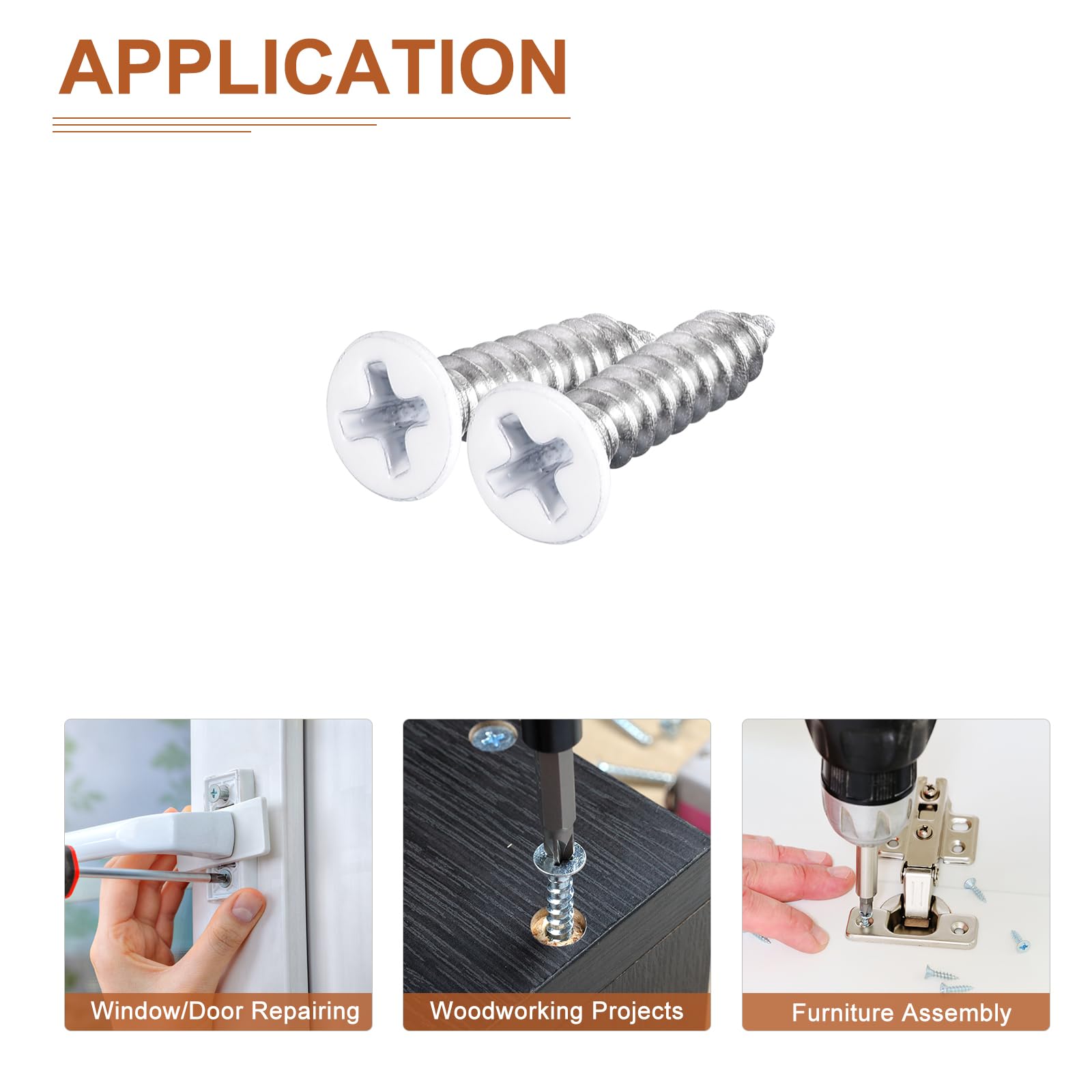 APPLICATION

Window/Door Repairing

Woodworking Projects

Furniture Assembly