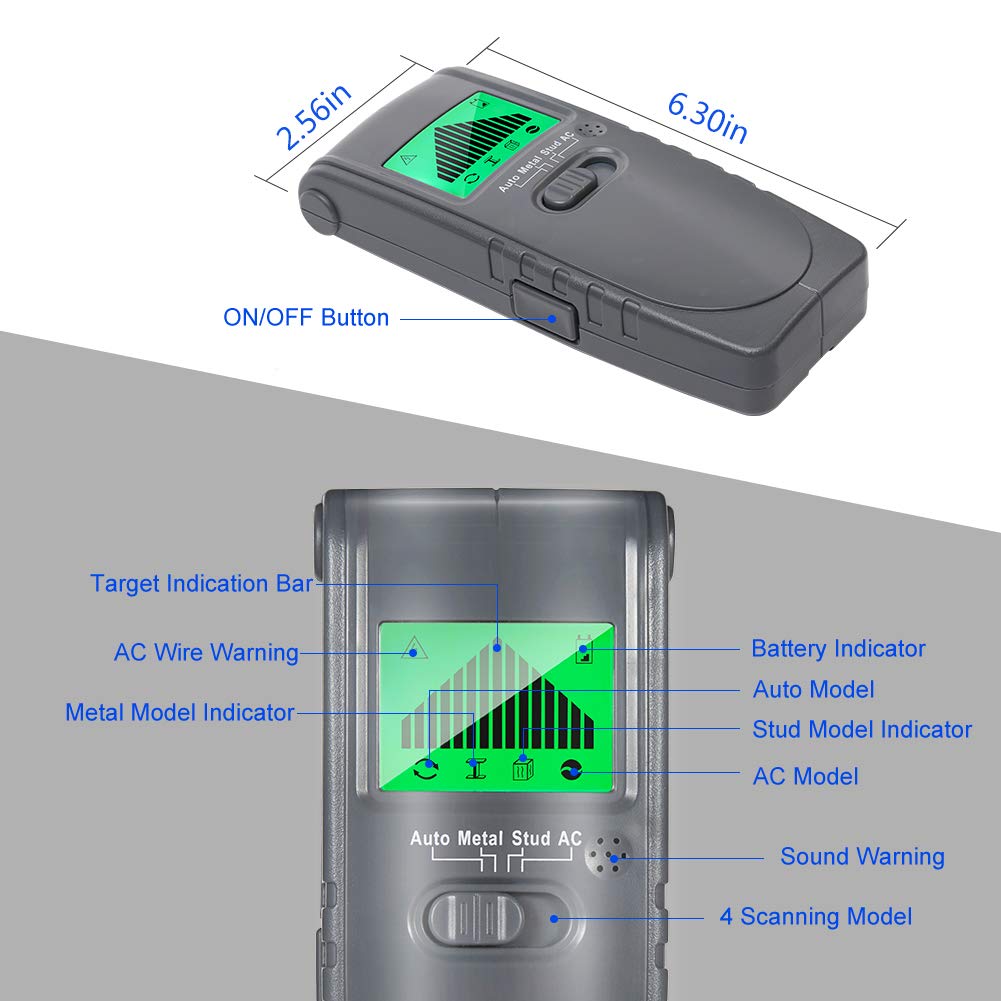 2.56in

6.30in

Auto Metal Stud AC

ON/OFF Button

Target Indication Bar

AC Wire Warning

Metal Model Indicator

Battery Indicator

Auto Model

Stud Model Indicator

AC Model

Auto Metal Stud AC

Sound Warning

4 Scanning Model