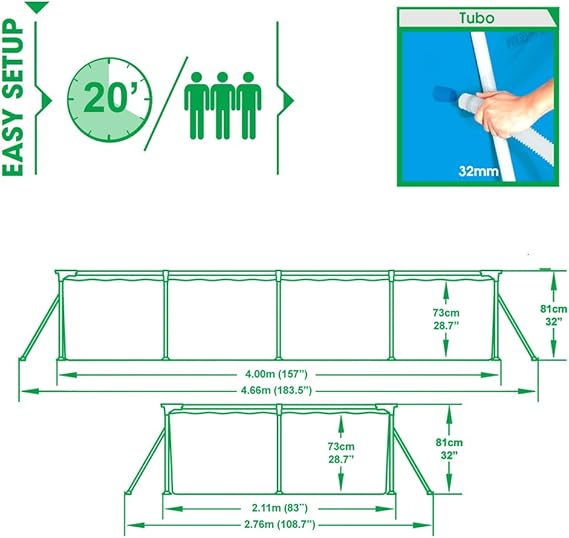 EASY SETUP

20'

Tubo

32mm

73cm
28.7"

81cm
32"

4.00m (157")

4.66m (183.5")

73cm
28.7"

81cm
32"

2.11m (83")

2.76m (108.7")