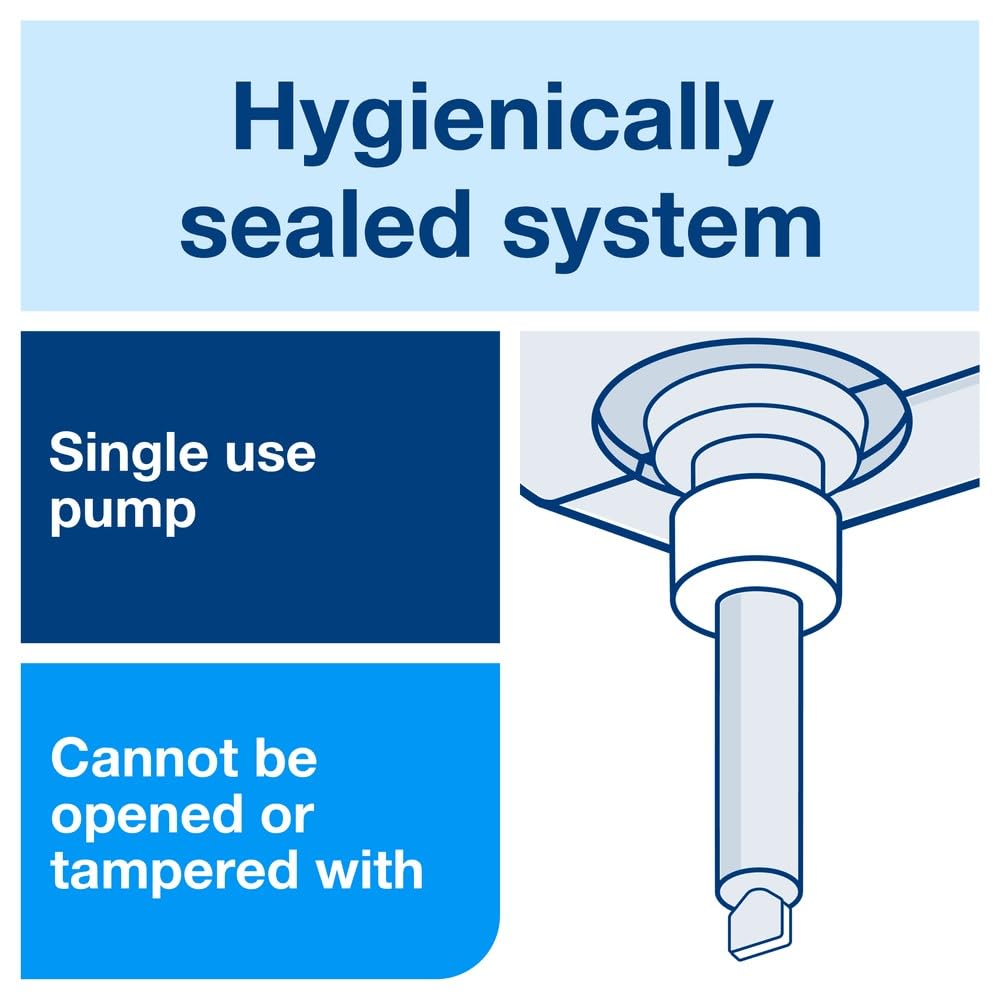 Hygienically sealed system

Single use pump

Cannot be opened or tampered with