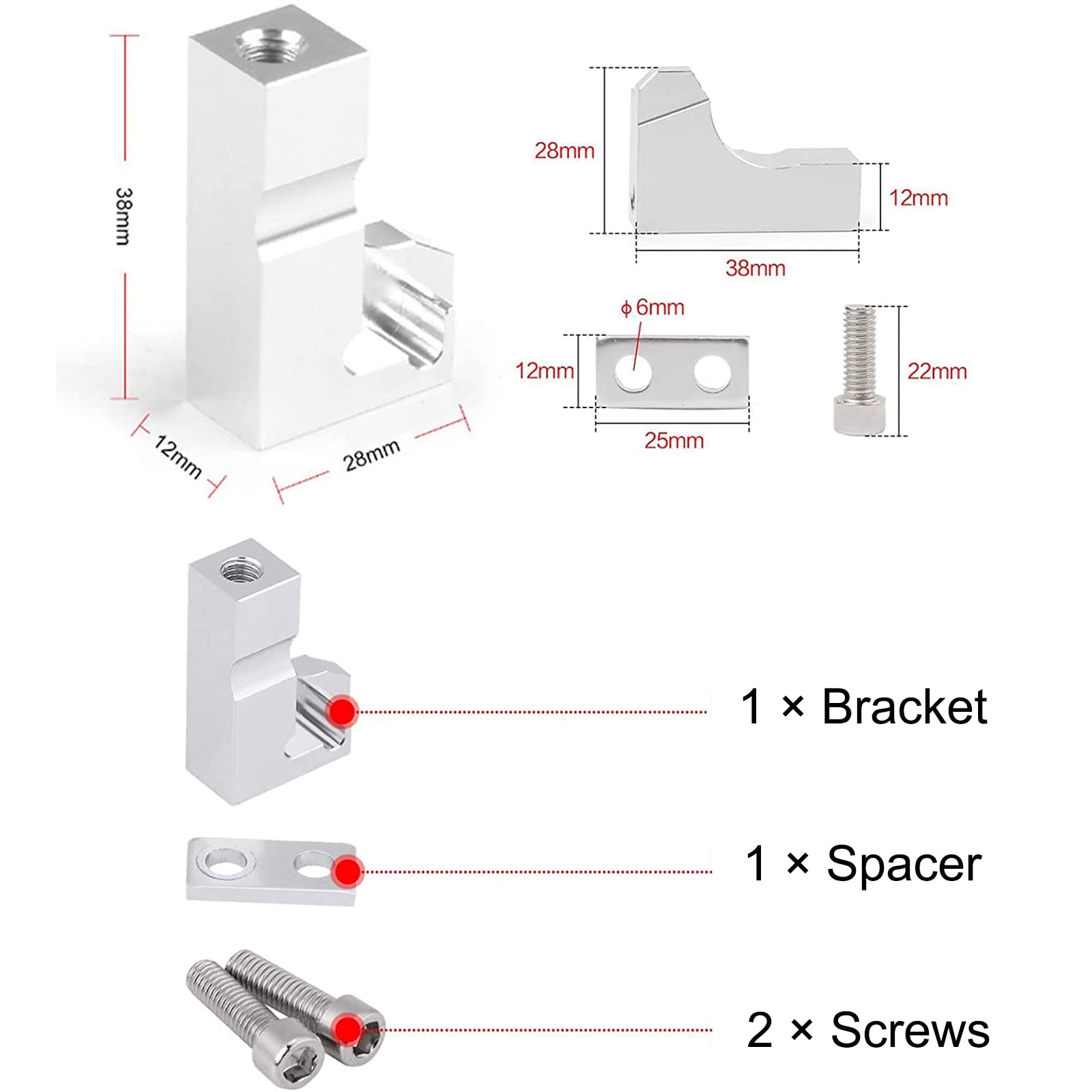 38mm

12mm

28mm

28mm

12mm

38mm

ϕ 6mm

12mm

25mm

22mm

1 × Bracket

1 × Spacer

2 × Screws