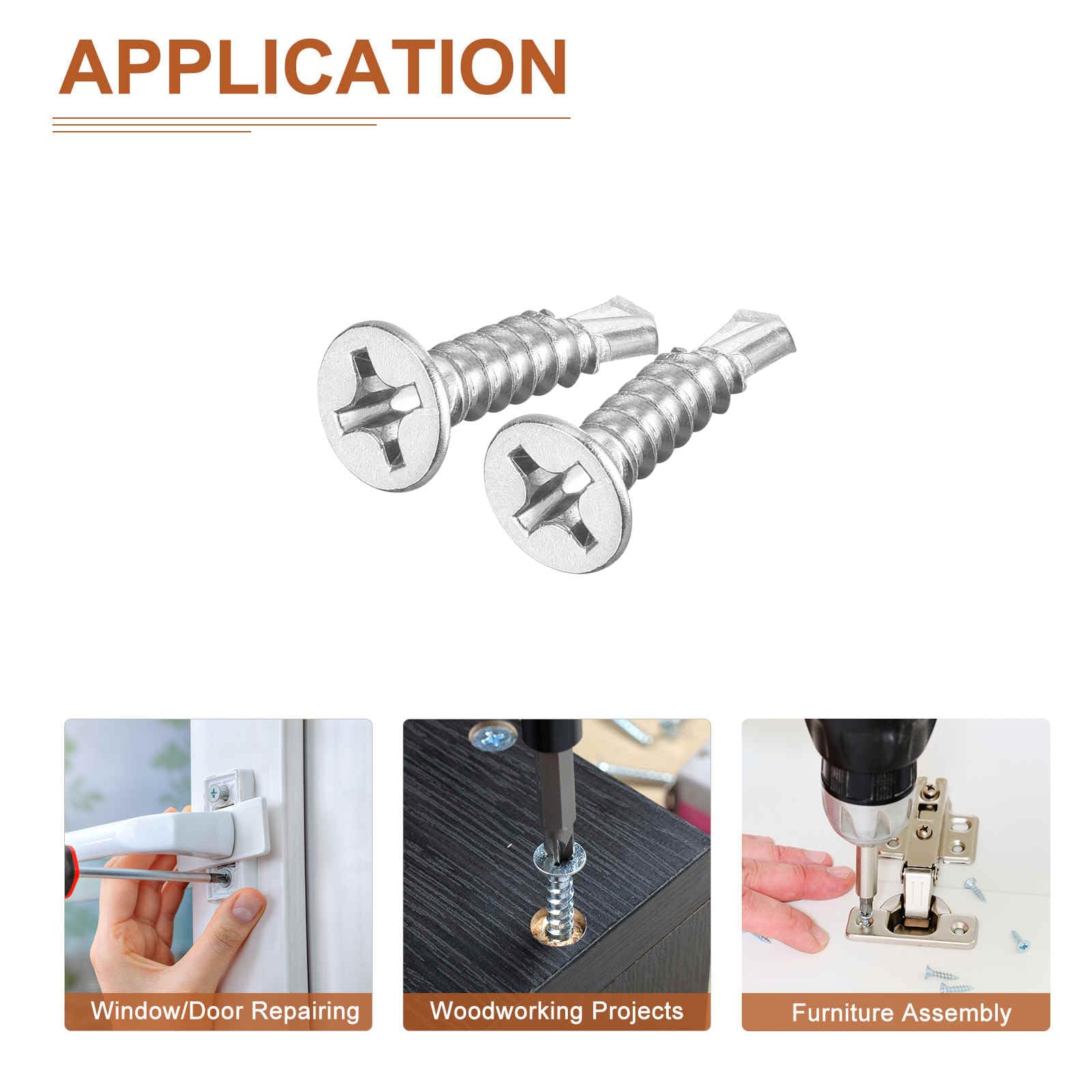 APPLICATION

Window/Door Repairing

Woodworking Projects

Furniture Assembly