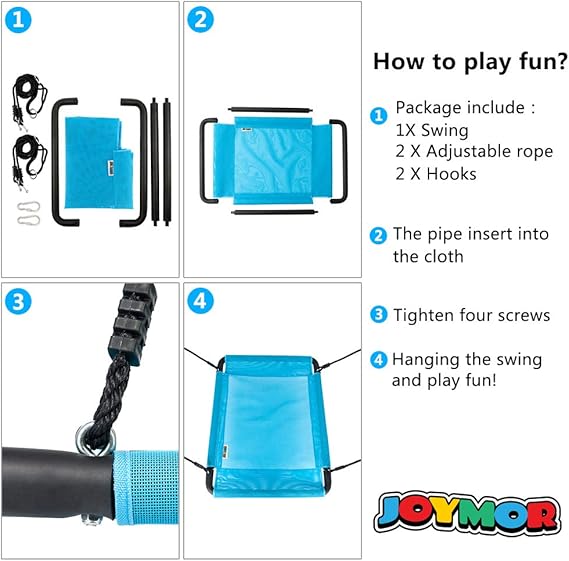 1

2

3

4

How to play fun?

1 Package include :
1X Swing
2 X Adjustable rope
2 X Hooks

2 The pipe insert into the cloth

3 Tighten four screws

4 Hanging the swing and play fun!

JOYMOR