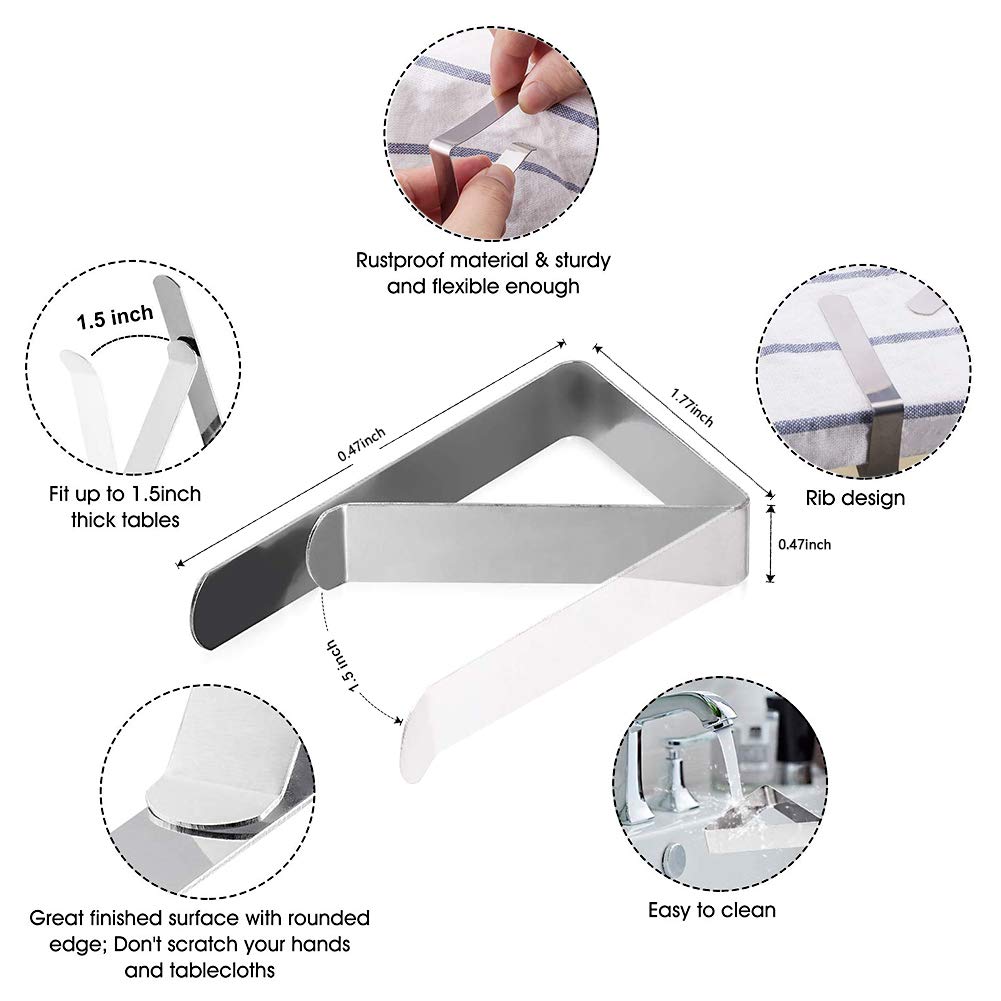 Rustproof material & sturdy and flexible enough

1.5 inch

Fit up to 1.5inch thick tables

0.47inch

1.77inch

Rib design

0.47inch

1.5 inch

Great finished surface with rounded edge; Don't scratch your hands and tablecloths

Easy to clean