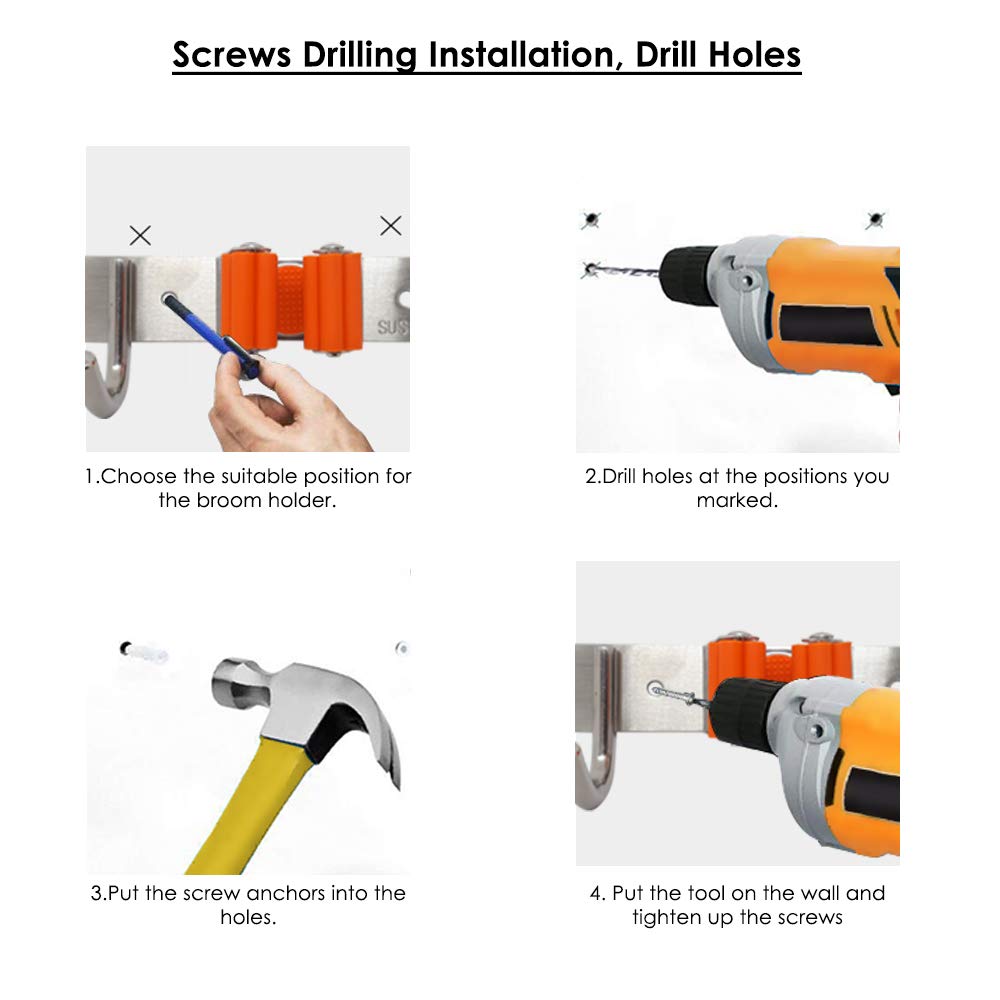 Screws Drilling Installation, Drill Holes

SUS

1.Choose the suitable position for the broom holder.

2.Drill holes at the positions you marked.

3.Put the screw anchors into the holes.

4. Put the tool on the wall and tighten up the screws