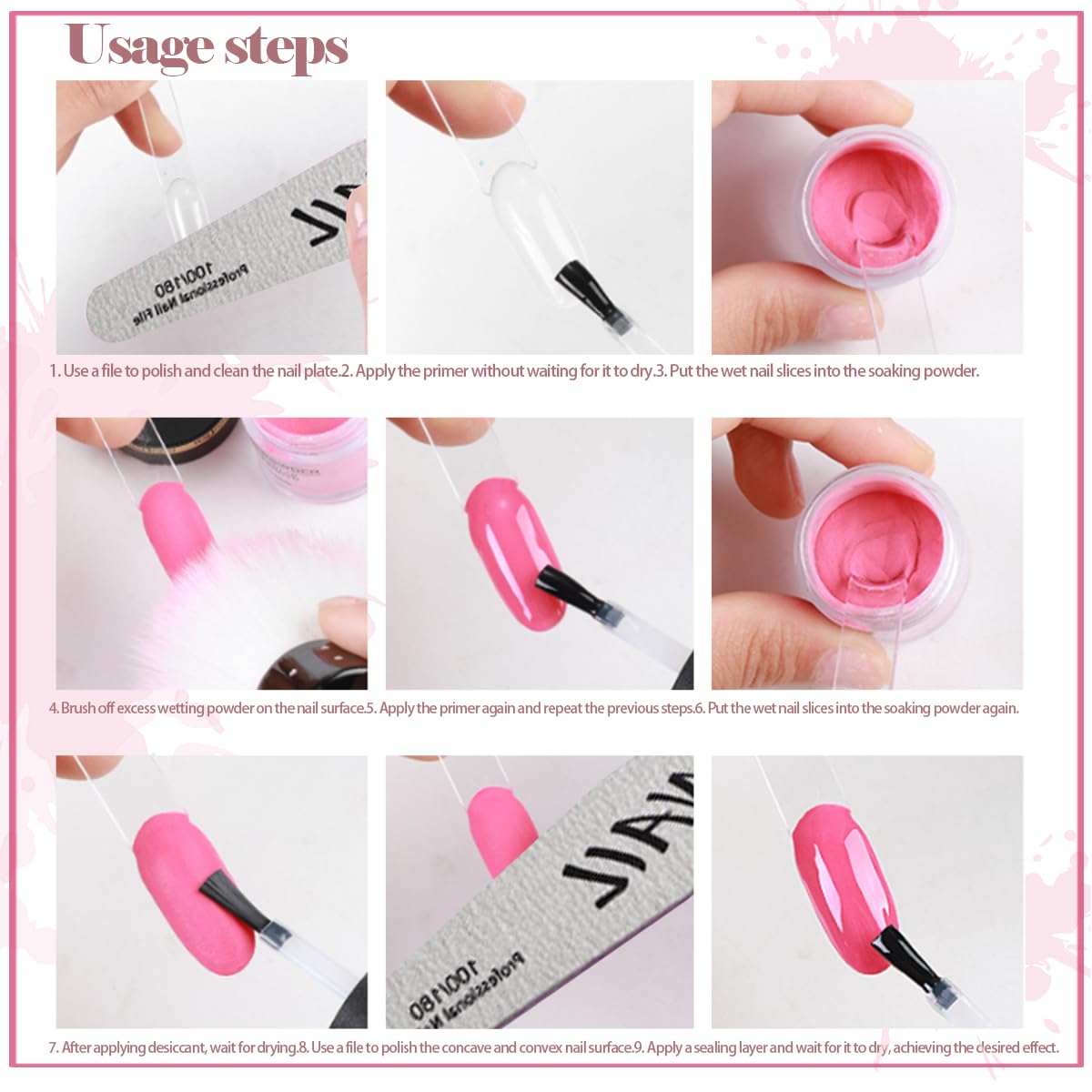 Usage steps

100/180 Professional Nail File

1. Use a file to polish and clean the nail plate.2. Apply the primer without waiting for it to dry.3. Put the wet nail slices into the soaking powder.

4. Brush off excess wetting powder on the nail surface.5. Apply the primer again and repeat the previous steps.6. Put the wet nail slices into the soaking powder again.

100/180 Professional N

7. After applying desiccant, wait for drying.8. Use a file to polish the concave and convex nail surface.9. Apply a sealing layer and wait for it to dry, achieving the desired effect.