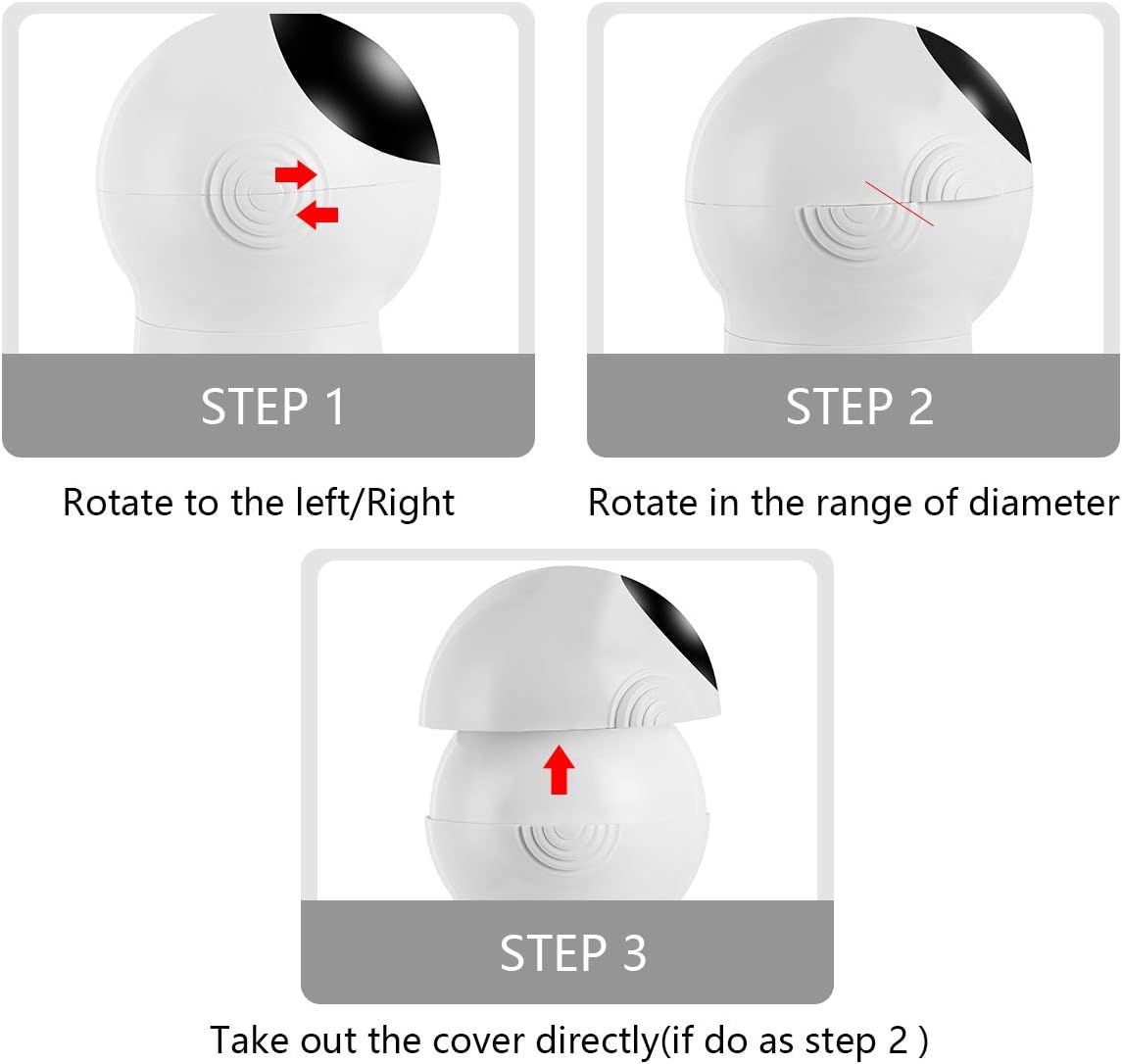 STEP 1

Rotate to the left/Right

STEP 2

Rotate in the range of diameter

STEP 3

Take out the cover directly(if do as step 2 )