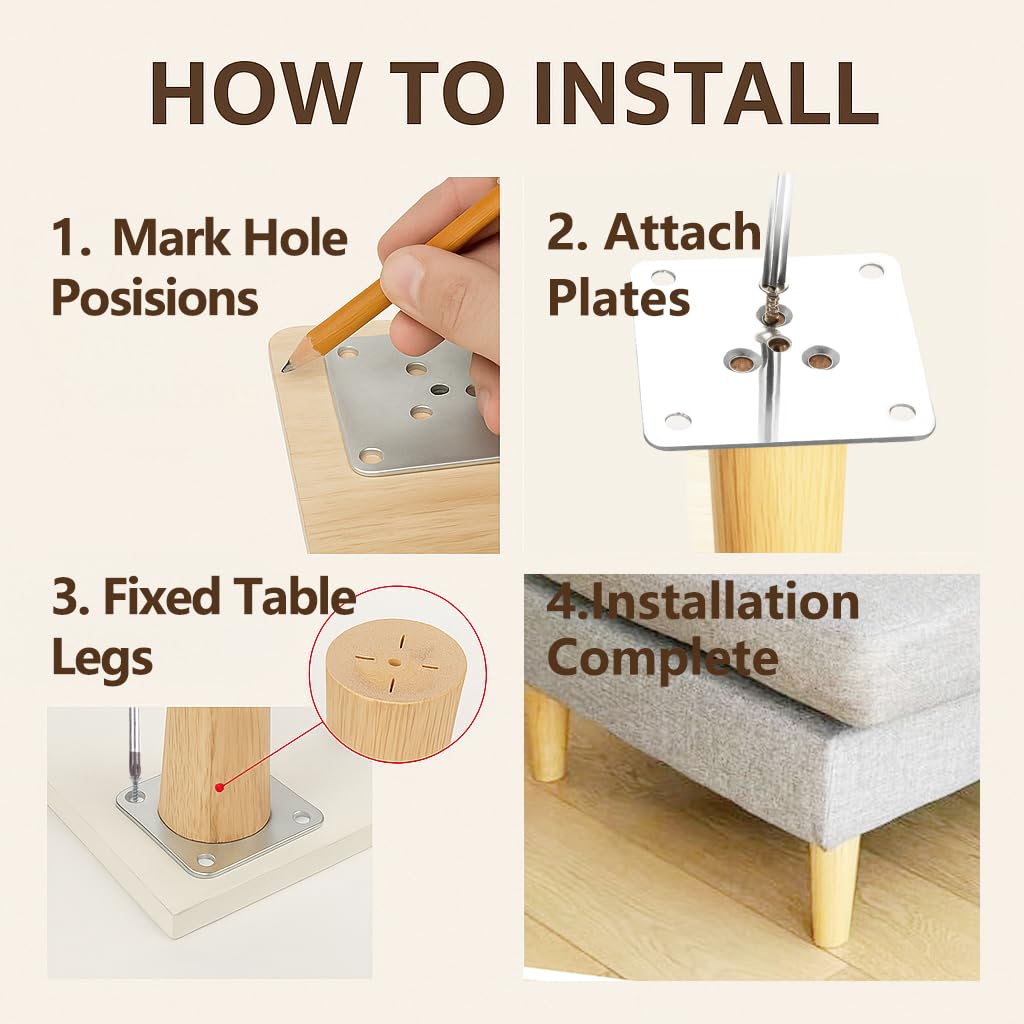 HOW TO INSTALL

1. Mark Hole Posisions

2. Attach Plates

3. Fixed Table Legs

4.Installation Complete