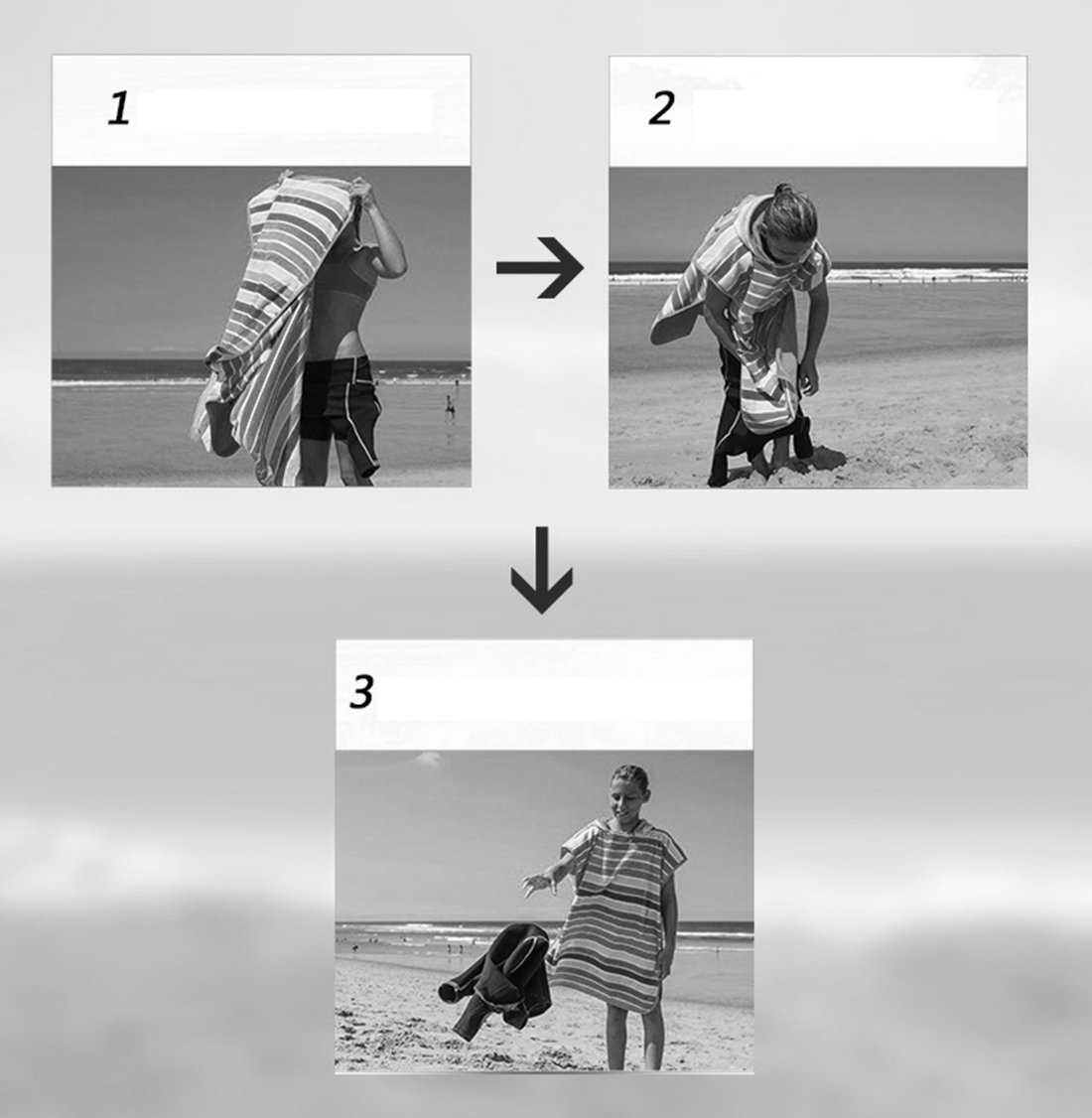 1

2

3