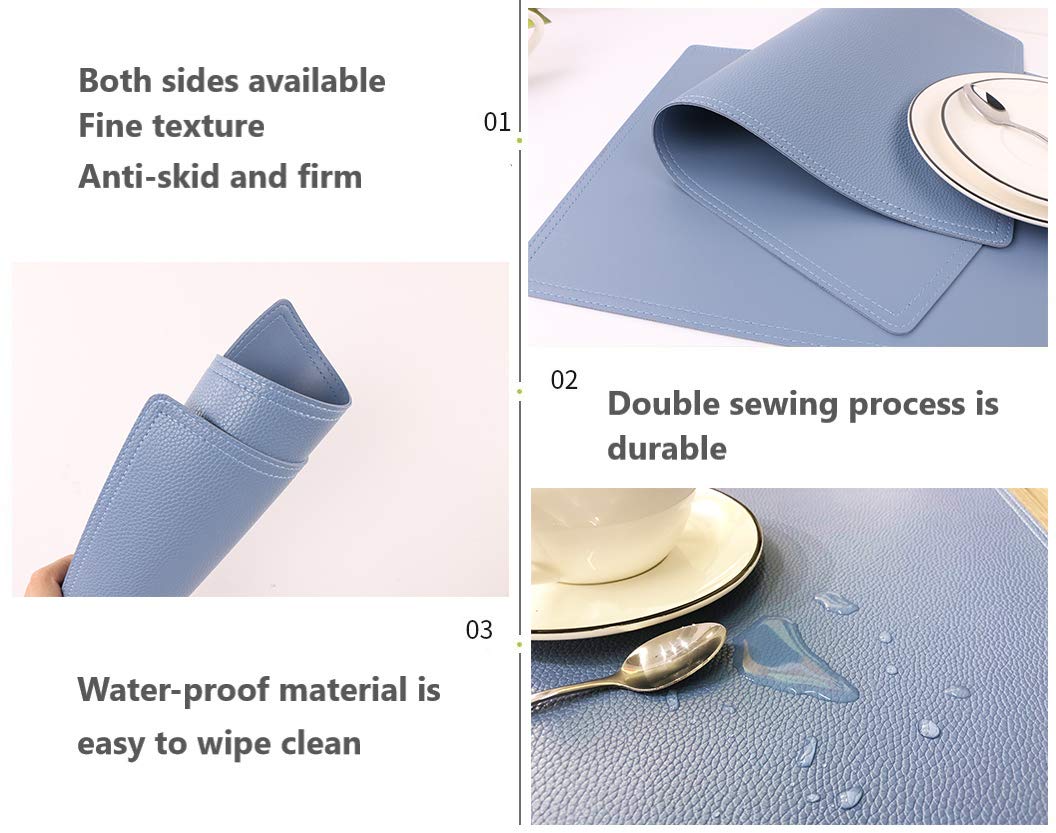 Both sides available
Fine texture
Anti-skid and firm

01

02

Double sewing process is durable

03

Water-proof material is easy to wipe clean