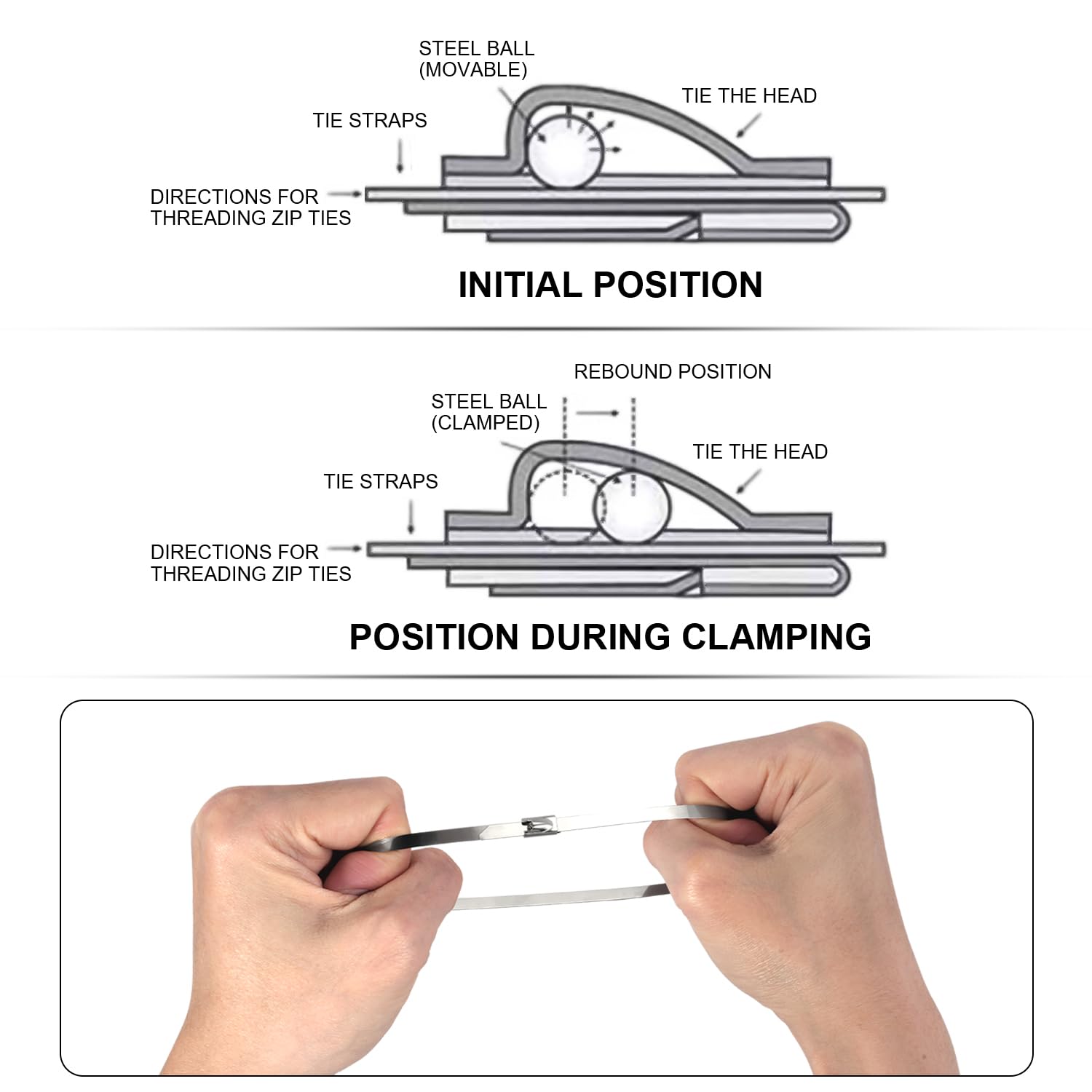 STEEL BALL (MOVABLE)

TIE THE HEAD

TIE STRAPS

DIRECTIONS FOR THREADING ZIP TIES

INITIAL POSITION

REBOUND POSITION

STEEL BALL (CLAMPED)

TIE THE HEAD

TIE STRAPS

DIRECTIONS FOR THREADING ZIP TIES

POSITION DURING CLAMPING