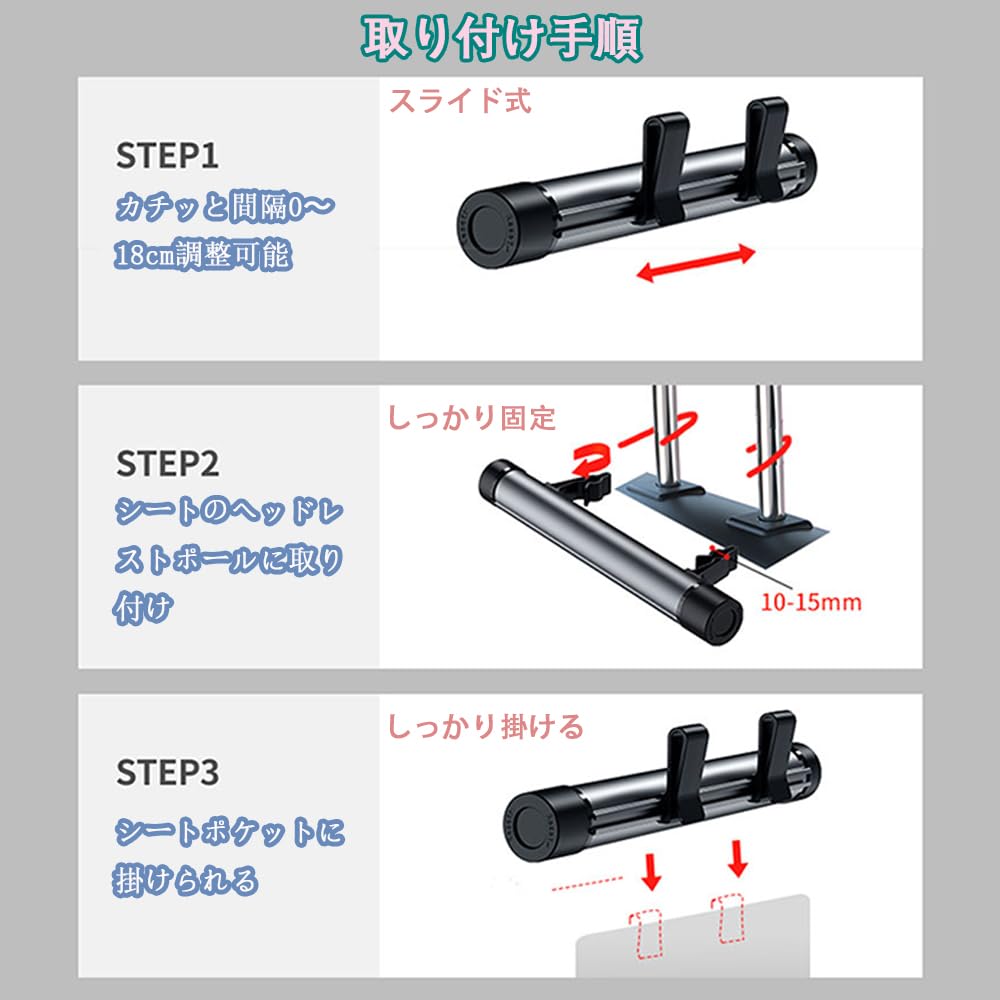 取り付け手順

STEP1
カチッと間隔0～18㎝調整可能

スライド式

STEP2
シートのヘッドレストポールに取り付け

しっかり固定

10-15mm

STEP3
シートポケットに掛けられる

しっかり掛ける