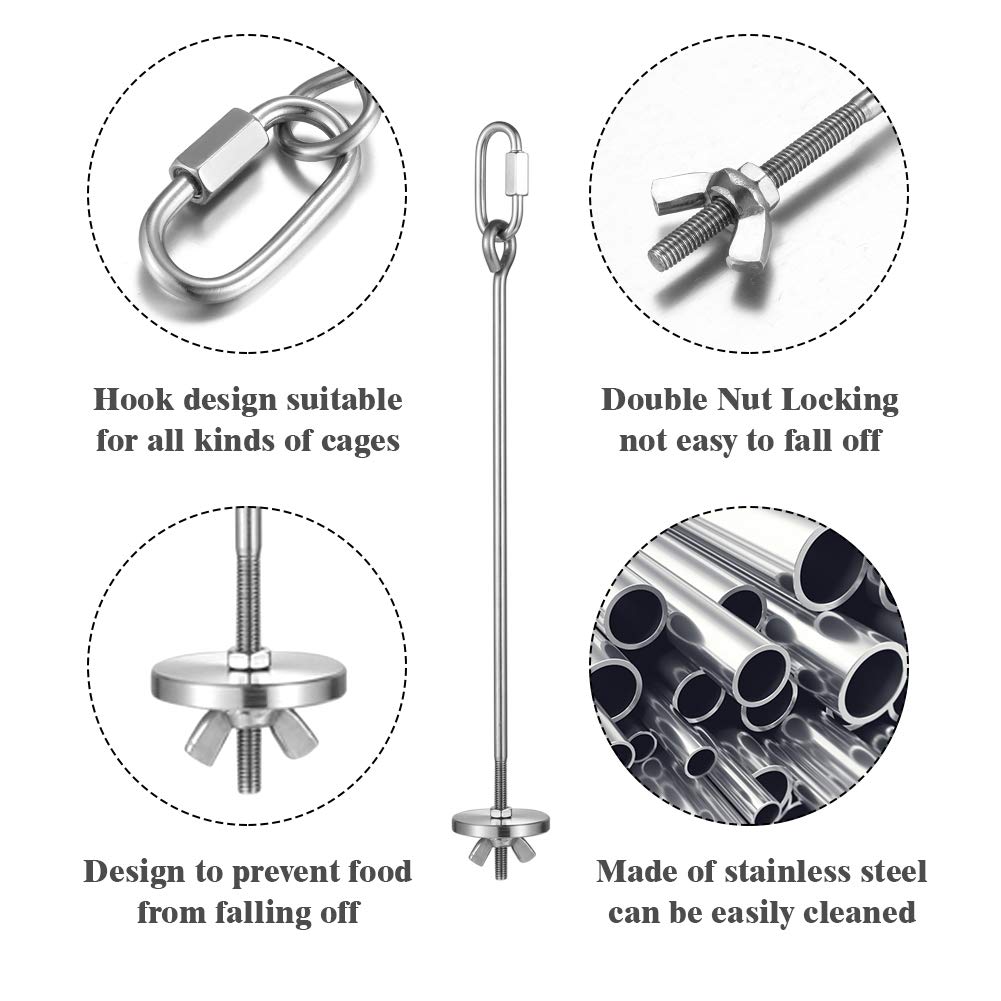 Hook design suitable for all kinds of cages

Double Nut Locking not easy to fall off

Design to prevent food from falling off

Made of stainless steel can be easily cleaned