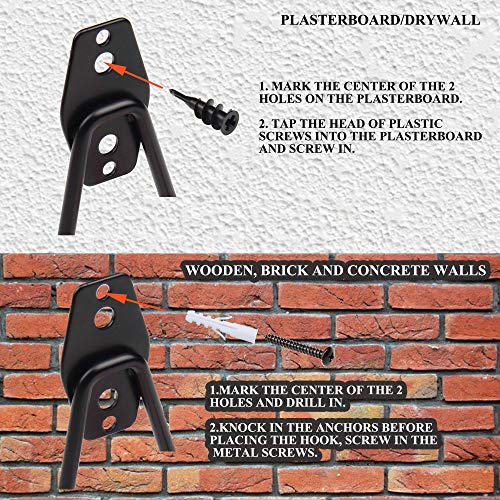 PLASTERBOARD/DRYWALL

1. MARK THE CENTER OF THE 2 HOLES ON THE PLASTERBOARD.

2. TAP THE HEAD OF PLASTIC SCREWS INTO THE PLASTERBOARD AND SCREW IN.

WOODEN, BRICK AND CONCRETE WALLS

1.MARK THE CENTER OF THE 2 HOLES AND DRILL IN.

2.KNOCK IN THE ANCHORS BEFORE PLACING THE HOOK, SCREW IN THE METAL SCREWS.