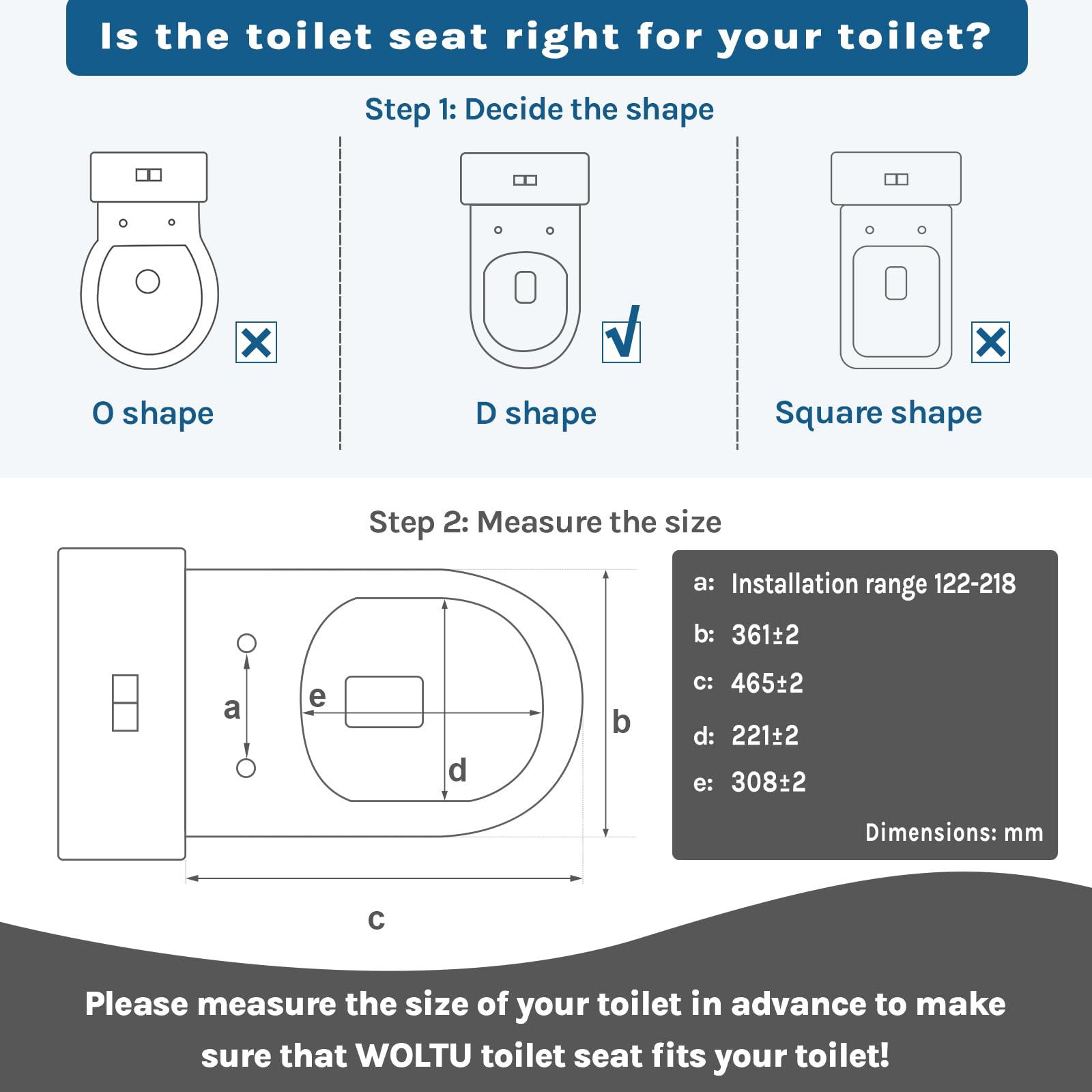 Is the toilet seat right for your toilet?

Step 1: Decide the shape

O shape

D shape

Square shape

Step 2: Measure the size

a

e

d

b

c

a: Installation range 122-218
b: 361±2
c: 465±2
d: 221±2
e: 308±2
Dimensions: mm

Please measure the size of your toilet in advance to make sure that WOLTU toilet seat fits your toilet!